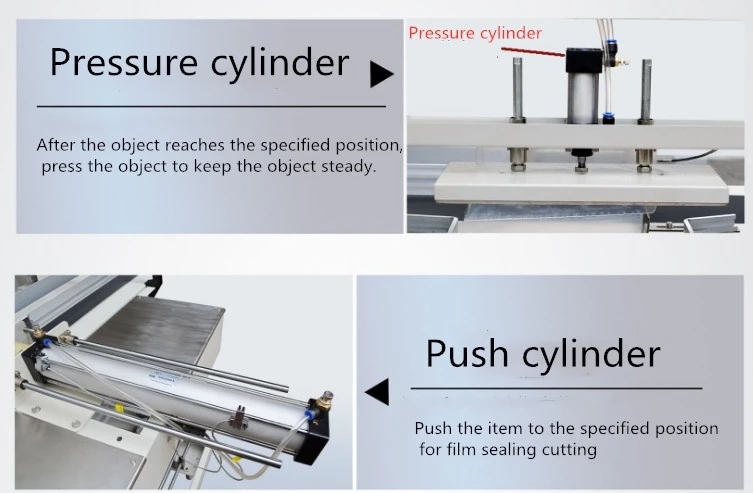 Pressure cylinder

After the object reaches the specified position, press the object to keep the object steady.

Pressure cylinder

Push cylinder

Push the item to the specified position for film sealing cutting