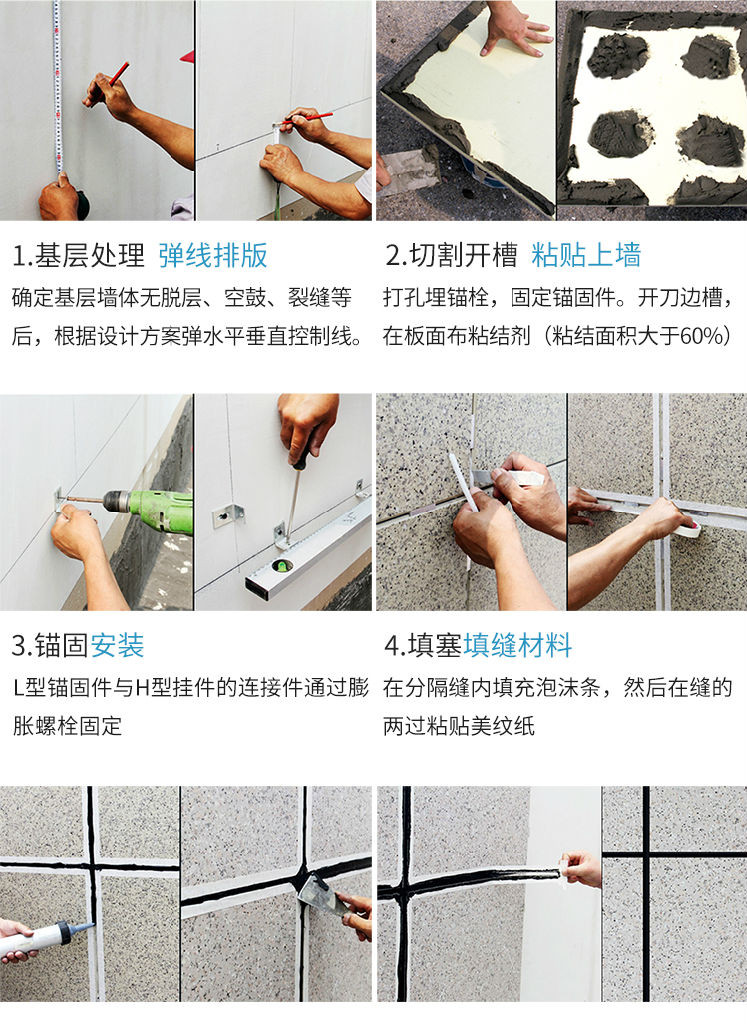 1.基层处理 弹线排版

确定基层墙体无脱层、空鼓、裂缝等后，根据设计方案弹水平垂直控制线。

2.切割开槽 粘贴上墙

打孔埋锚栓，固定锚固件。开刀边槽，在板面布粘结剂（粘结面积大于60%）

3.锚固安装

L型锚固件与H型挂件的连接件通过膨胀螺栓固定

4.填塞填缝材料

在分隔缝内填充泡沫条，然后在缝的两过粘贴美纹纸