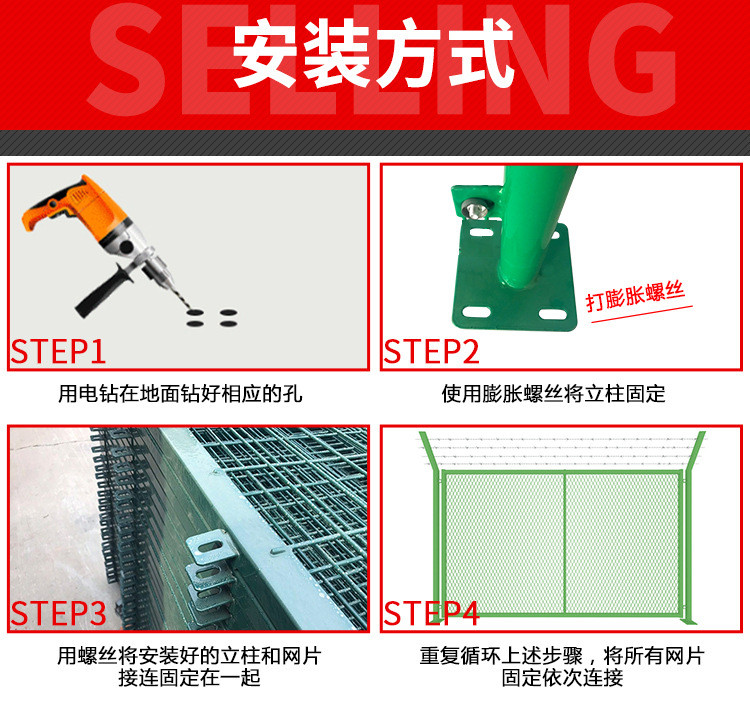 SELLING
安装方式

STEP1
用电钻在地面钻好相应的孔

打膨胀螺丝
STEP2
使用膨胀螺丝将立柱固定

STEP3
用螺丝将安装好的立柱和网片接连固定在一起

STEP4
重复循环上述步骤，将所有网片固定依次连接