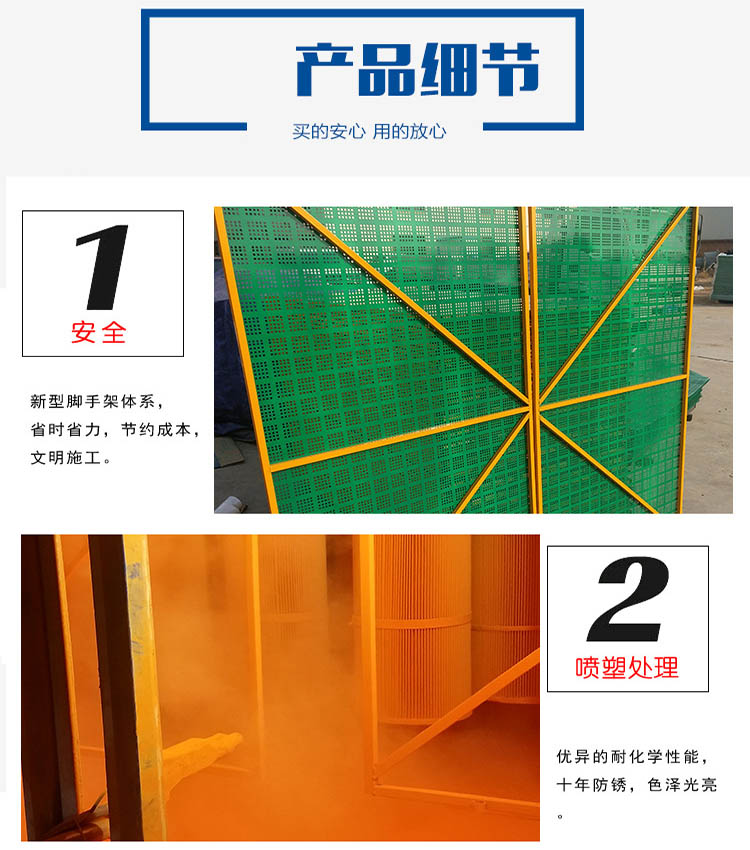 产品细节

买的安心 用的放心

1
安全

新型脚手架体系，省时省力，节约成本，文明施工。

2
喷塑处理

优异的耐化学性能，十年防锈，色泽光亮。