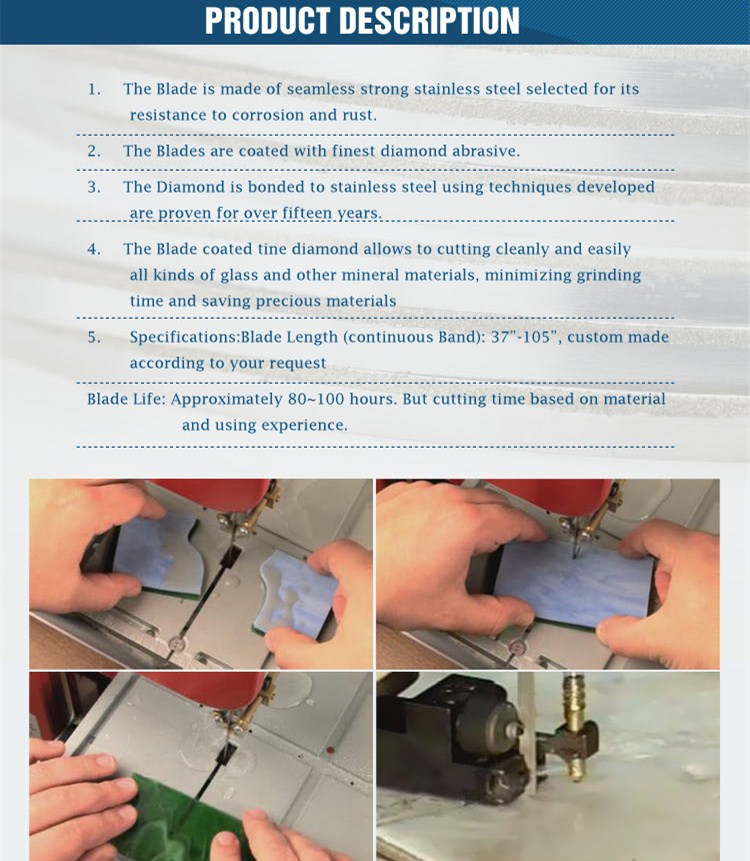 PRODUCT DESCRIPTION

1. The Blade is made of seamless strong stainless steel selected for its resistance to corrosion and rust.

2. The Blades are coated with finest diamond abrasive.

3. The Diamond is bonded to stainless steel using techniques developed are proven for over fifteen years.

4. The Blade coated tine diamond allows to cutting cleanly and easily all kinds of glass and other mineral materials, minimizing grinding time and saving precious materials

5. Specifications:Blade Length (continuous Band): 37"-105", custom made according to your request

Blade Life: Approximately 80~100 hours. But cutting time based on material and using experience.