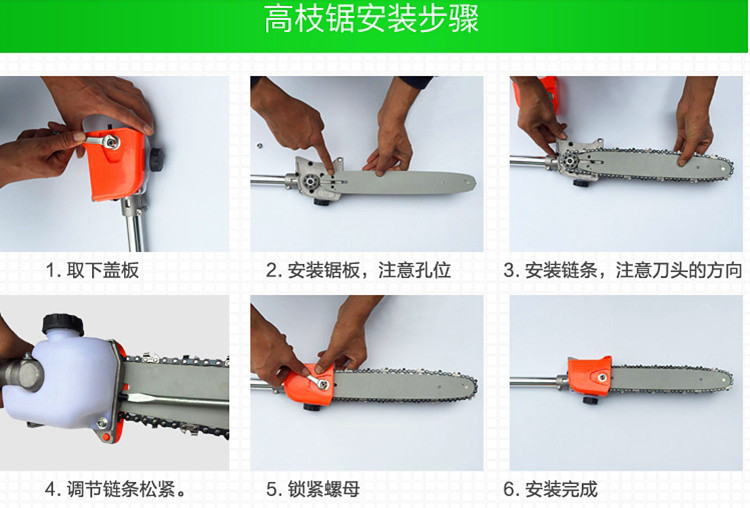 高枝锯安装步骤

1. 取下盖板

2. 安装锯板，注意孔位

3. 安装链条，注意刀头的方向

4. 调节链条松紧。

5. 锁紧螺母

6. 安装完成