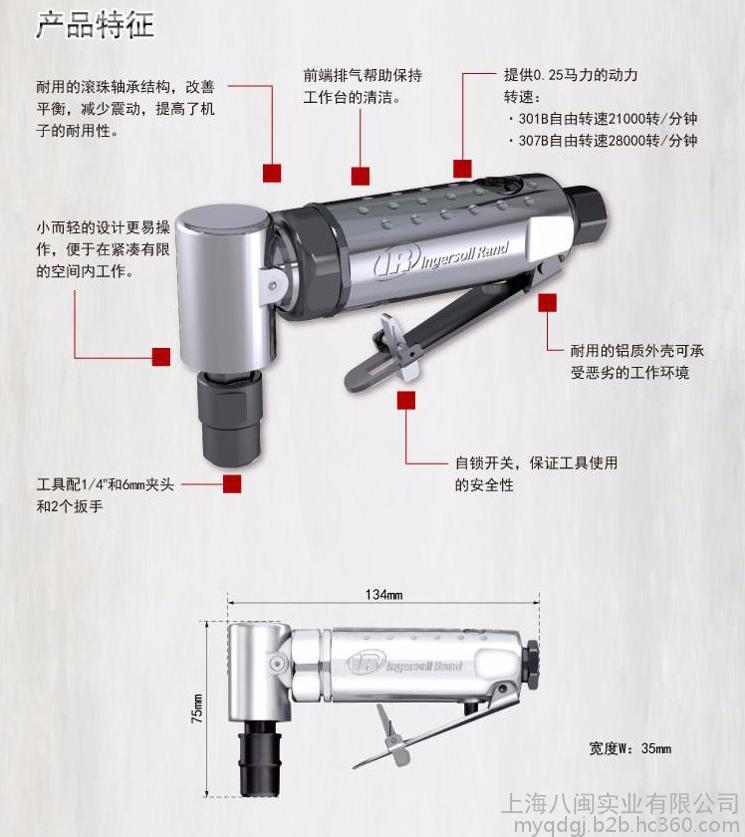 产品特征

耐用的滚珠轴承结构，改善平衡，减少震动，提高了机子的耐用性。

前端排气帮助保持工作台的清洁。

提供0.25马力的动力
转速：
· 301B自由转速21000转/分钟
· 307B自由转速28000转/分钟

小而轻的设计更易操作，便于在紧凑有限的空间内工作。

IR Ingersoll Rand

耐用的铝质外壳可承受恶劣的工作环境

自锁开关，保证工具使用的安全性

工具配1/4"和6mm夹头和2个扳手

134mm

IR Ingersoll Rand

75mm

宽度W：35mm

上海八闽实业有限公司
myqdgj.b2b.hc360.com