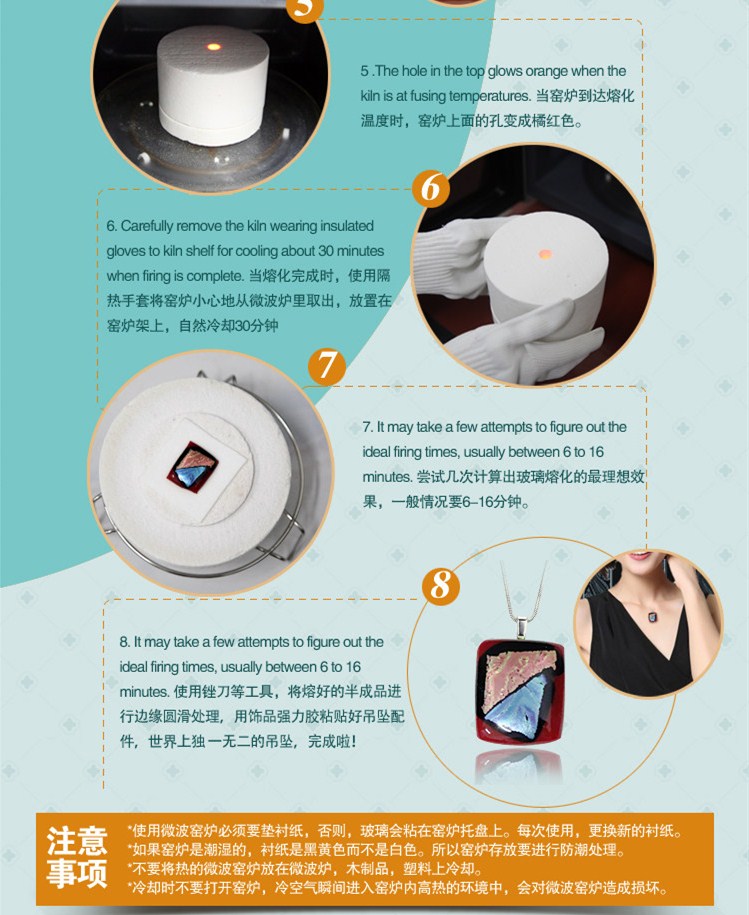 5

5 .The hole in the top glows orange when the kiln is at fusing temperatures. 当窑炉到达熔化温度时，窑炉上面的孔变成橘红色。

6

6. Carefully remove the kiln wearing insulated gloves to kiln shelf for cooling about 30 minutes when firing is complete. 当熔化完成时，使用隔热手套将窑炉小心地从微波炉里取出，放置在窑炉架上，自然冷却30分钟

7

7. It may take a few attempts to figure out the ideal firing times, usually between 6 to 16 minutes. 尝试几次计算出玻璃熔化的最理想效果，一般情况要6–16分钟。

8

8. It may take a few attempts to figure out the ideal firing times, usually between 6 to 16 minutes. 使用锉刀等工具，将熔好的半成品进行边缘圆滑处理，用饰品强力胶粘贴好吊坠配件，世界上独一无二的吊坠，完成啦!

注意事项

*使用微波窑炉必须要垫衬纸，否则，玻璃会粘在窑炉托盘上。每次使用，更换新的衬纸。
*如果窑炉是潮湿的，衬纸是黑黄色而不是白色。所以窑炉存放要进行防潮处理。
*不要将热的微波窑炉放在微波炉，木制品，塑料上冷却。
*冷却时不要打开窑炉，冷空气瞬间进入窑炉内高热的环境中，会对微波窑炉造成损坏。