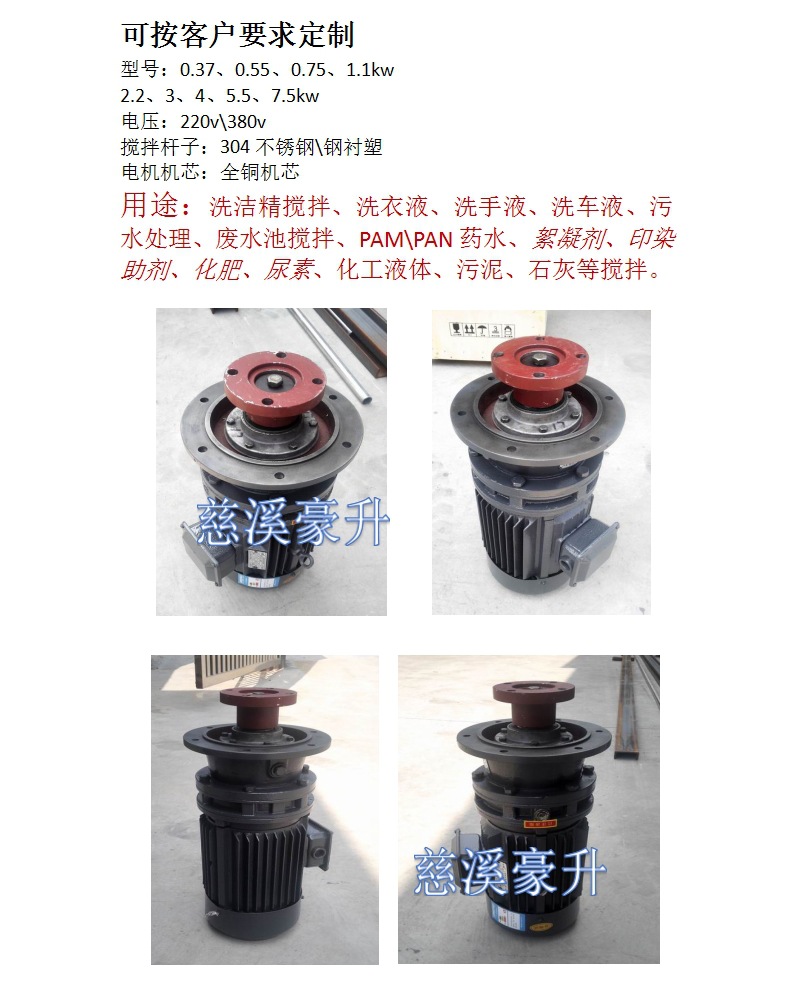 可按客户要求定制

型号：0.37、0.55、0.75、1.1kw
2.2、3、4、5.5、7.5kw
电压：220v\380v
搅拌杆子：304 不锈钢\钢衬塑
电机机芯：全铜机芯

用途：洗洁精搅拌、洗衣液、洗手液、洗车液、污水处理、废水池搅拌、PAM\PAN 药水、絮凝剂、印染助剂、化肥、尿素、化工液体、污泥、石灰等搅拌。

慈溪豪升

慈溪豪升