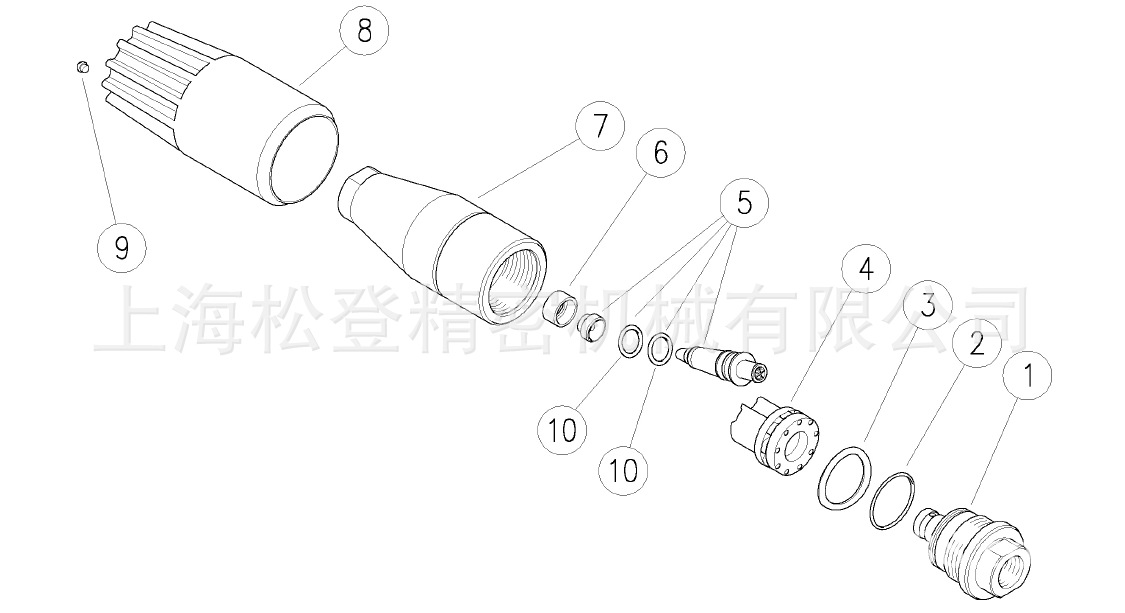 8

9

7

6

5

4

3

2

1

10

10

上海松登精密机械有限公司