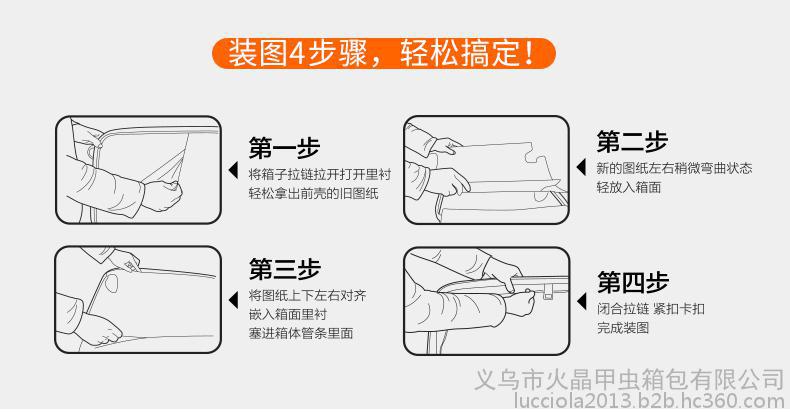 装图4步骤，轻松搞定！

第一步
将箱子拉链拉开打开里衬
轻松拿出前壳的旧图纸

第二步
新的图纸左右稍微弯曲状态
轻放入箱面

第三步
将图纸上下左右对齐
嵌入箱面里衬
塞进箱体管条里面

第四步
闭合拉链 紧扣卡扣
完成装图

义乌市火晶甲虫箱包有限公司
lucciola2013.b2b.hc360.com