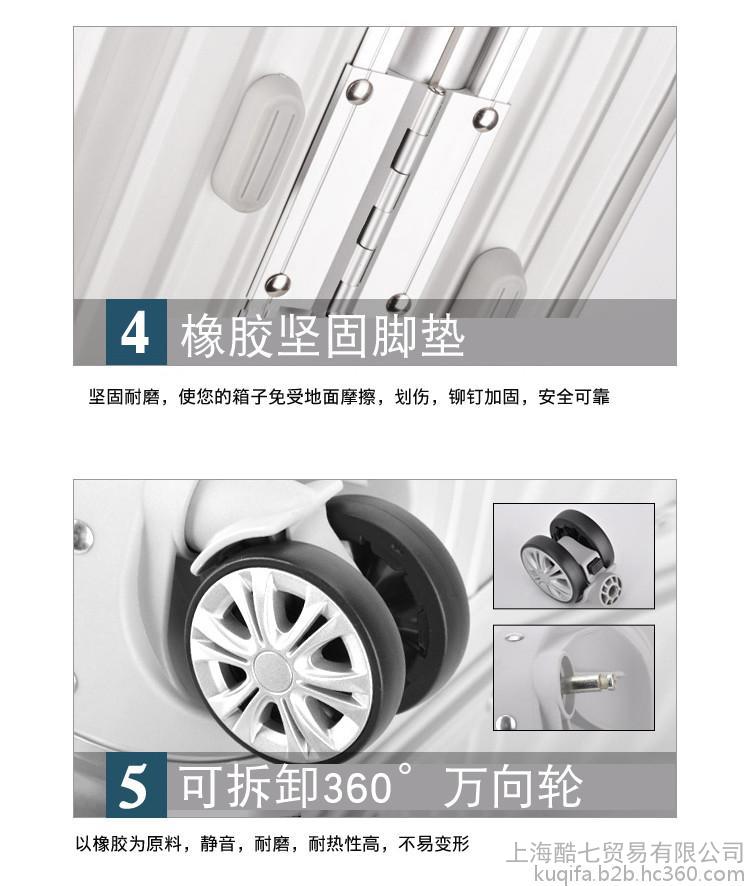 4 橡胶坚固脚垫

坚固耐磨，使您的箱子免受地面摩擦，划伤，铆钉加固，安全可靠

5 可拆卸360° 万向轮

以橡胶为原料，静音，耐磨，耐热性高，不易变形

上海酷七贸易有限公司
kuqifa.b2b.hc360.com