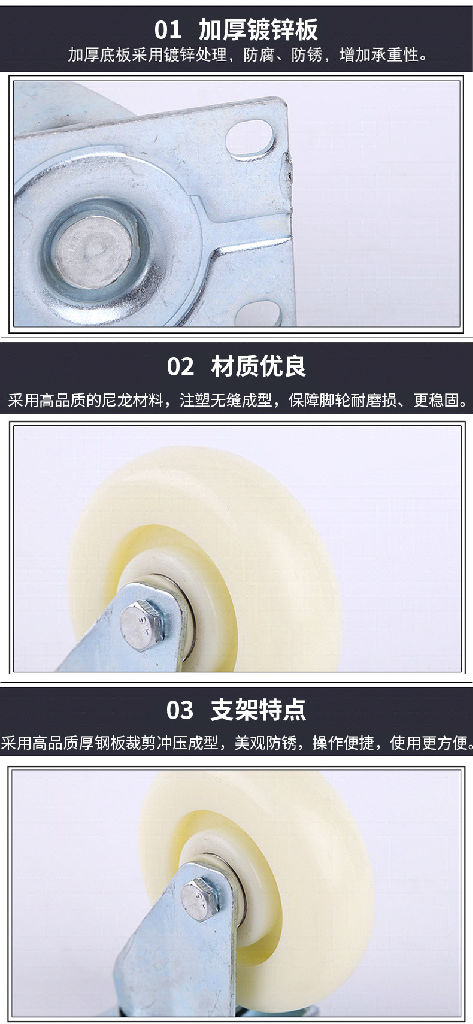 01 加厚镀锌板

加厚底板采用镀锌处理，防腐、防锈，增加承重性。

02 材质优良

采用高品质的尼龙材料，注塑无缝成型，保障脚轮耐磨损、更稳固。

03 支架特点

采用高品质厚钢板裁剪冲压成型，美观防锈，操作便捷，使用更方便。