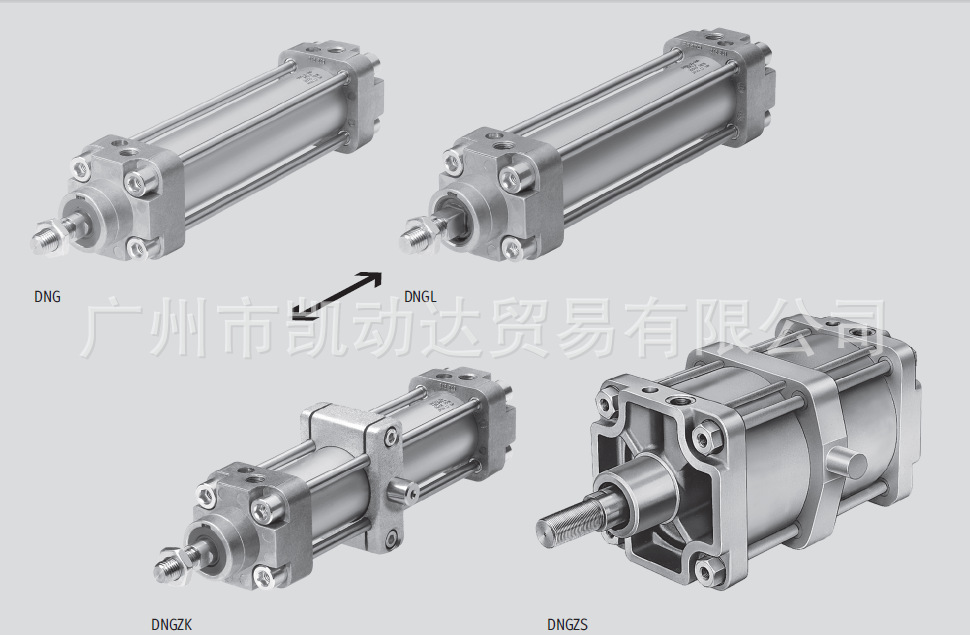 DNG

DNGL

广州市凯动达贸易有限公司

DNGZK

DNGZS