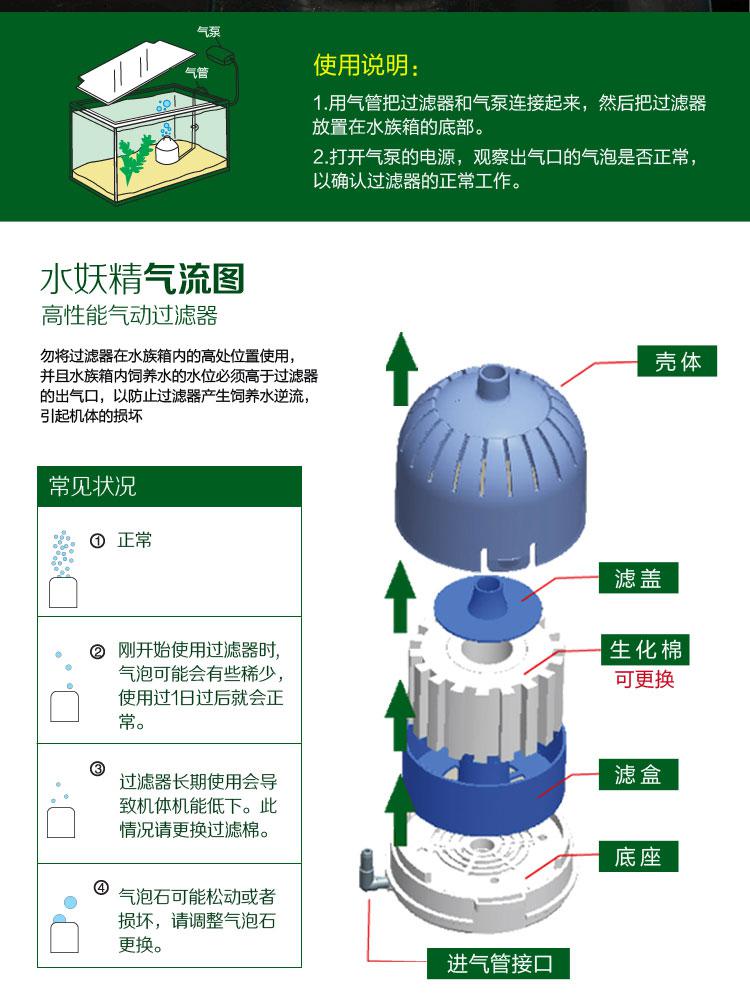 气泵
气管

使用说明：
1.用气管把过滤器和气泵连接起来，然后把过滤器放置在水族箱的底部。
2.打开气泵的电源，观察出气口的气泡是否正常，以确认过滤器的正常工作。

水妖精气流图
高性能气动过滤器

勿将过滤器在水族箱内的高处位置使用，并且水族箱内饲养水的水位必须高于过滤器的出气口，以防止过滤器产生饲养水逆流，引起机体的损坏

常见状况

① 正常

② 刚开始使用过滤器时，气泡可能会有些稀少，使用过1日过后就会正常。

③ 过滤器长期使用会导致机体机能低下。此情况请更换过滤棉。

④ 气泡石可能松动或者损坏，请调整气泡石更换。

壳体
滤盖
生化棉
可更换
滤盒
底座
进气管接口