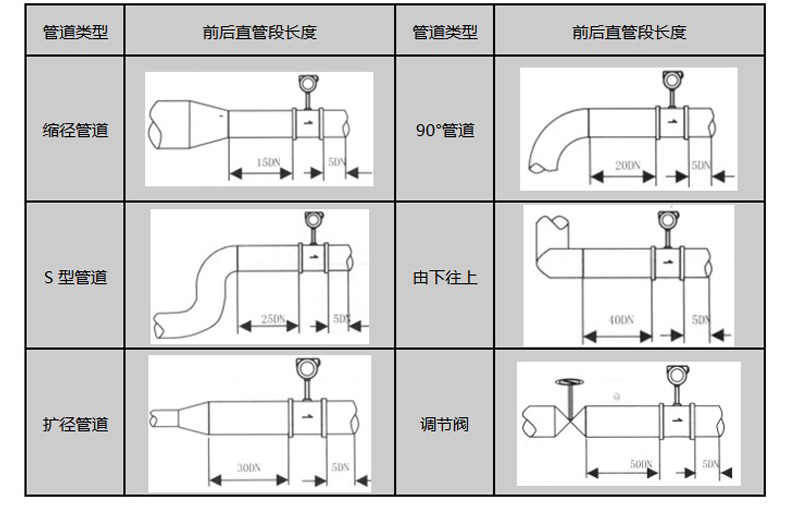 | 管道类型 | 前后直管段长度 | 管道类型 | 前后直管段长度 |
|---|---|---|---|
| 缩径管道 | 15DN 5DN | 90°管道 | 20DN 5DN |
| S 型管道 | 25DN 5DN | 由下往上 | 40DN 5DN |
| 扩径管道 | 30DN 5DN | 调节阀 | 50DN 5DN |