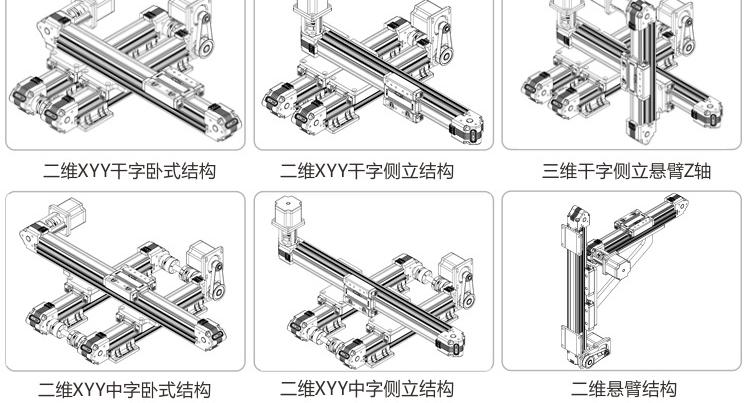 二维XYY干字卧式结构

二维XYY干字侧立结构

三维干字侧立悬臂Z轴

二维XYY中字卧式结构

二维XYY中字侧立结构

二维悬臂结构