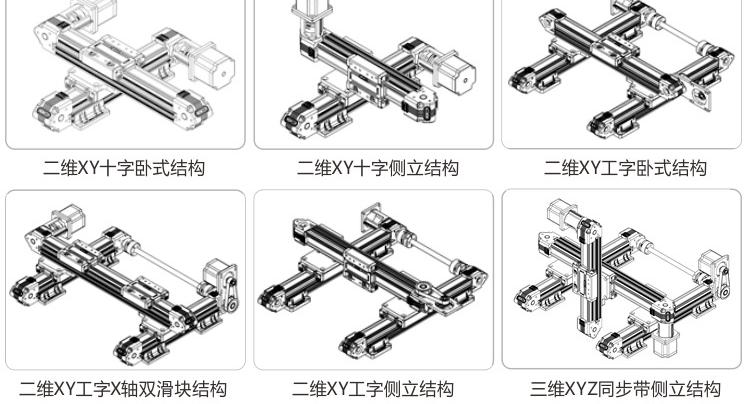 二维XY十字卧式结构

二维XY十字侧立结构

二维XY工字卧式结构

二维XY工字X轴双滑块结构

二维XY工字侧立结构

三维XYZ同步带侧立结构