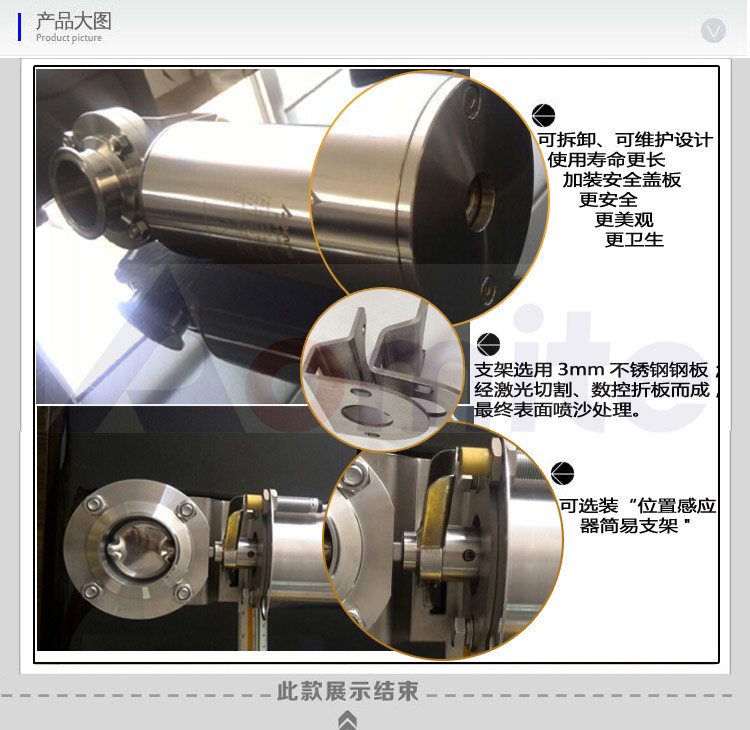 产品大图
Product picture

可拆卸、可维护设计
使用寿命更长
加装安全盖板
更安全
更美观
更卫生

支架选用 3mm 不锈钢钢板；
经激光切割、数控折板而成，
最终表面喷沙处理。

可选装“位置感应器简易支架”

此款展示结束