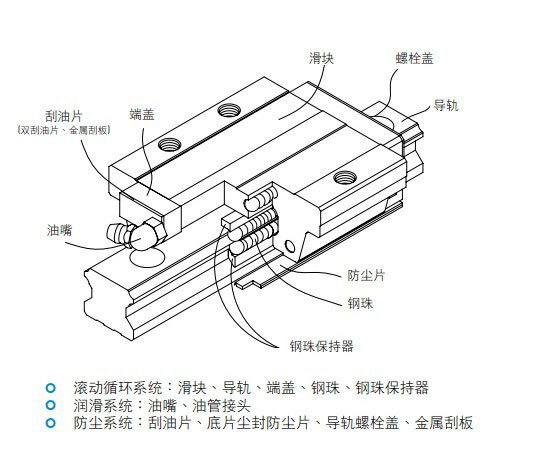 滑块

螺栓盖

导轨

刮油片
(双刮油片、金属刮板)

端盖

油嘴

防尘片

钢珠

钢珠保持器

滚动循环系统：滑块、导轨、端盖、钢珠、钢珠保持器
润滑系统：油嘴、油管接头
防尘系统：刮油片、底片尘封防尘片、导轨螺栓盖、金属刮板