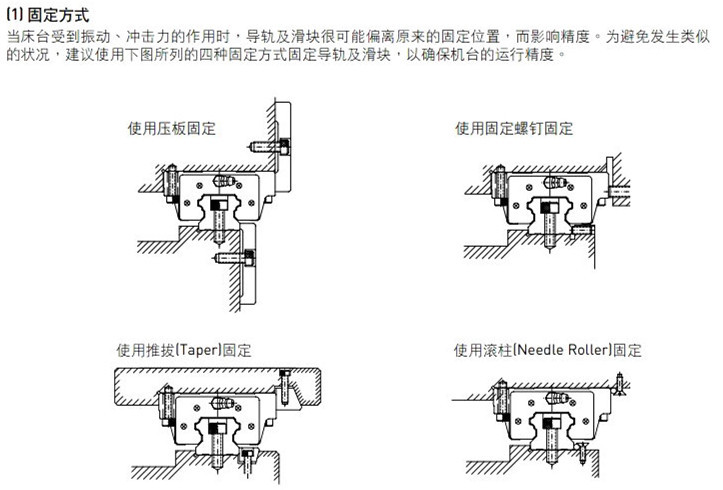 (1) 固定方式
当床台受到振动、冲击力的作用时，导轨及滑块很可能偏离原来的固定位置，而影响精度。为避免发生类似的状况，建议使用下图所列的四种固定方式固定导轨及滑块，以确保机台的运行精度。

使用压板固定

使用固定螺钉固定

使用推拔(Taper)固定

使用滚柱(Needle Roller)固定