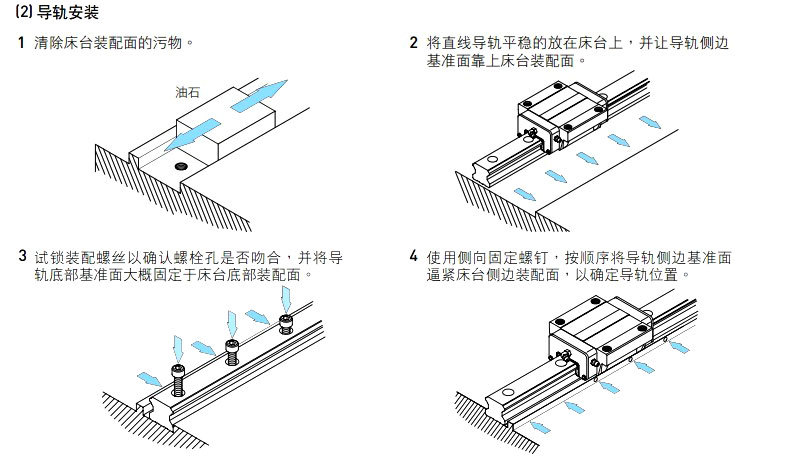 (2) 导轨安装

1 清除床台装配面的污物。

油石

2 将直线导轨平稳的放在床台上，并让导轨侧边基准面靠上床台装配面。

3 试锁装配螺丝以确认螺栓孔是否吻合，并将导轨底部基准面大概固定于床台底部装配面。

4 使用侧向固定螺钉，按顺序将导轨侧边基准面逼紧床台侧边装配面，以确定导轨位置。