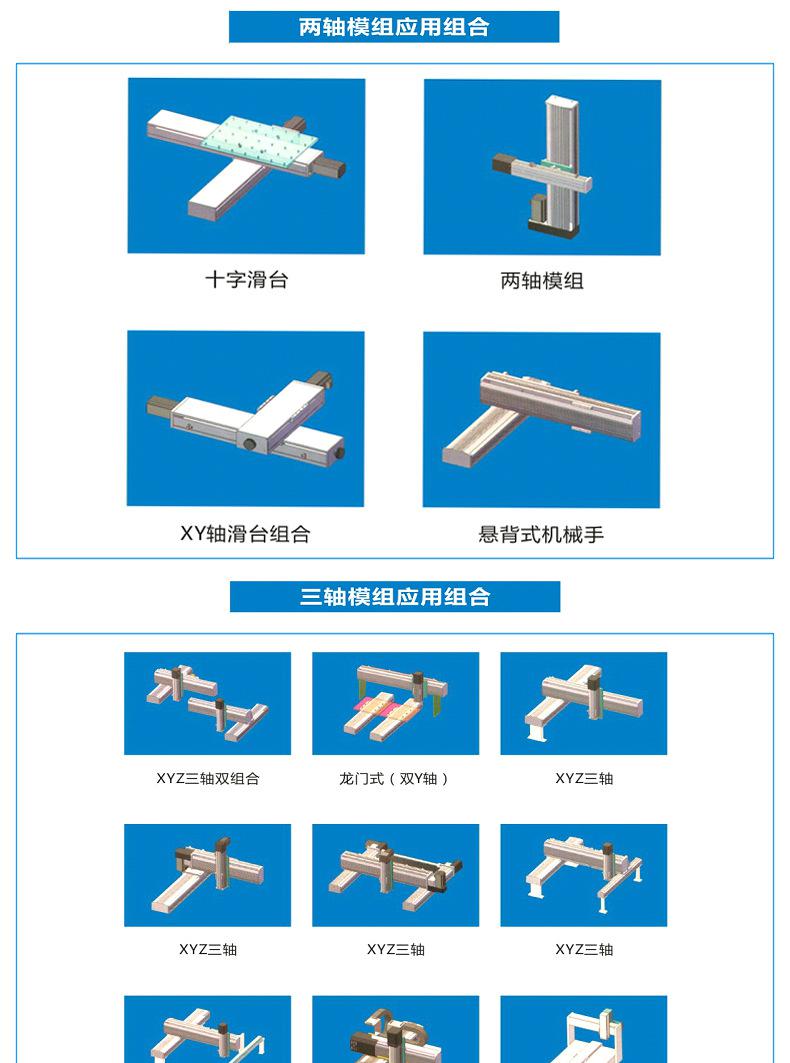 两轴模组应用组合

十字滑台

两轴模组

XY轴滑台组合

悬背式机械手

三轴模组应用组合

XYZ三轴双组合

龙门式（双Y轴）

XYZ三轴

XYZ三轴

XYZ三轴

XYZ三轴