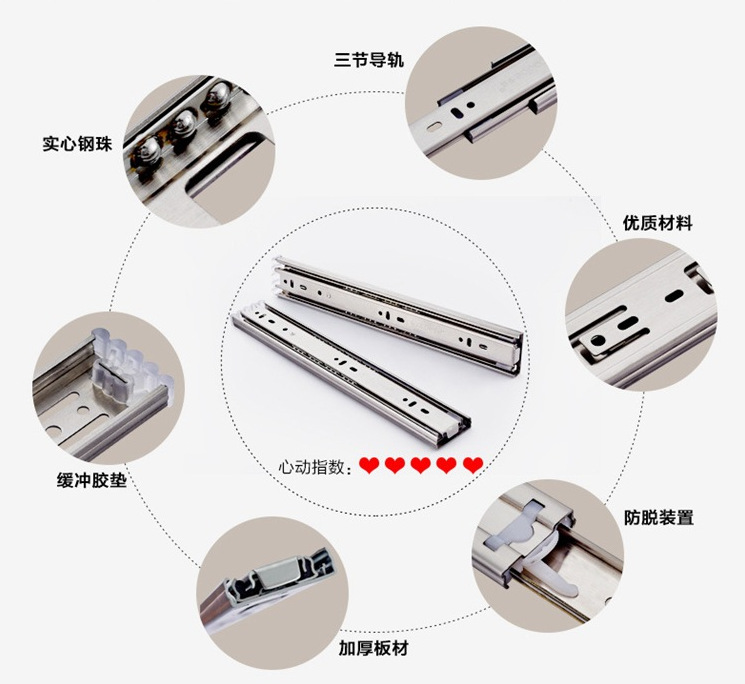 三节导轨

实心钢珠

优质材料

心动指数：❤❤❤❤❤

缓冲胶垫

防脱装置

加厚板材