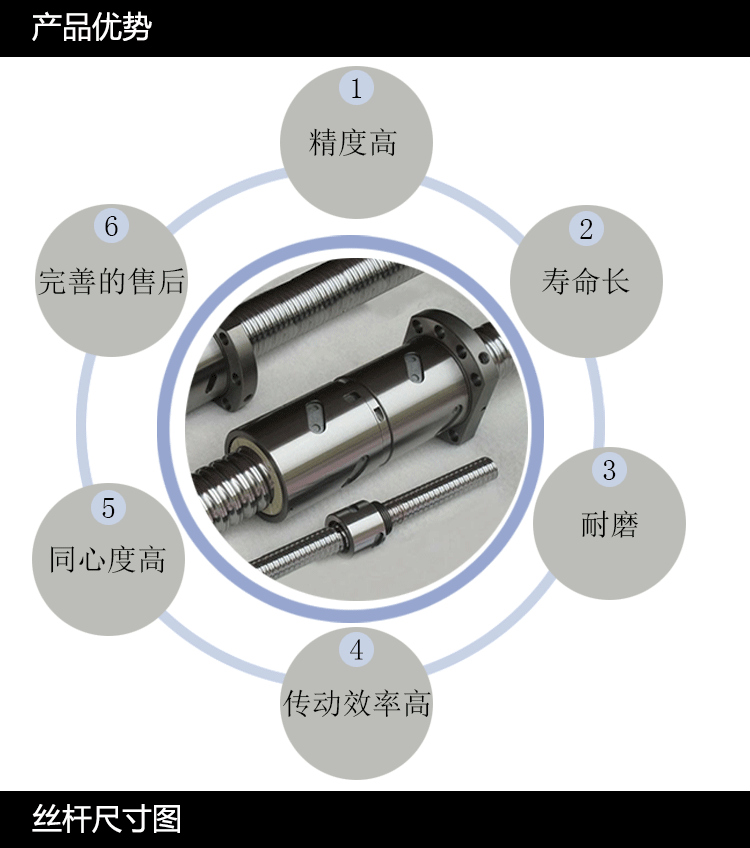 产品优势

1
精度高

2
寿命长

3
耐磨

4
传动效率高

5
同心度高

6
完善的售后

丝杆尺寸图