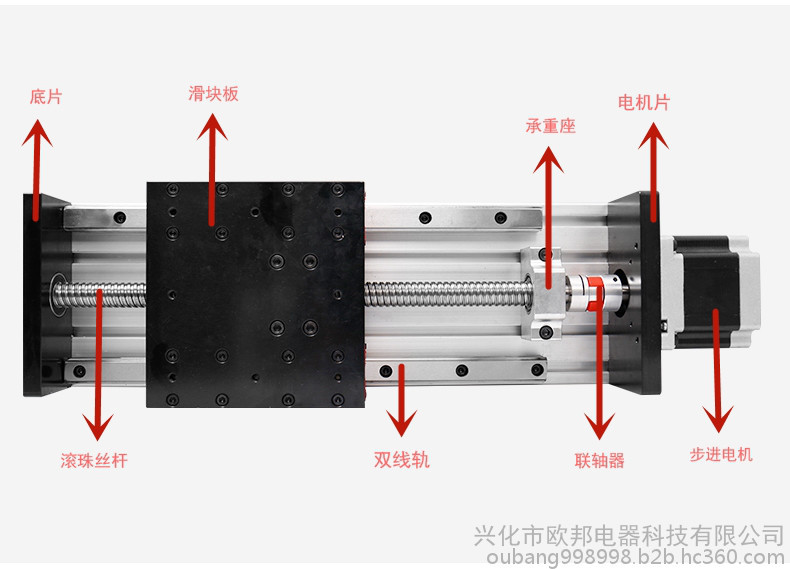 底片

滑块板

承重座

电机片

滚珠丝杆

双线轨

联轴器

步进电机

兴化市欧邦电器科技有限公司
oubang998998.b2b.hc360.com