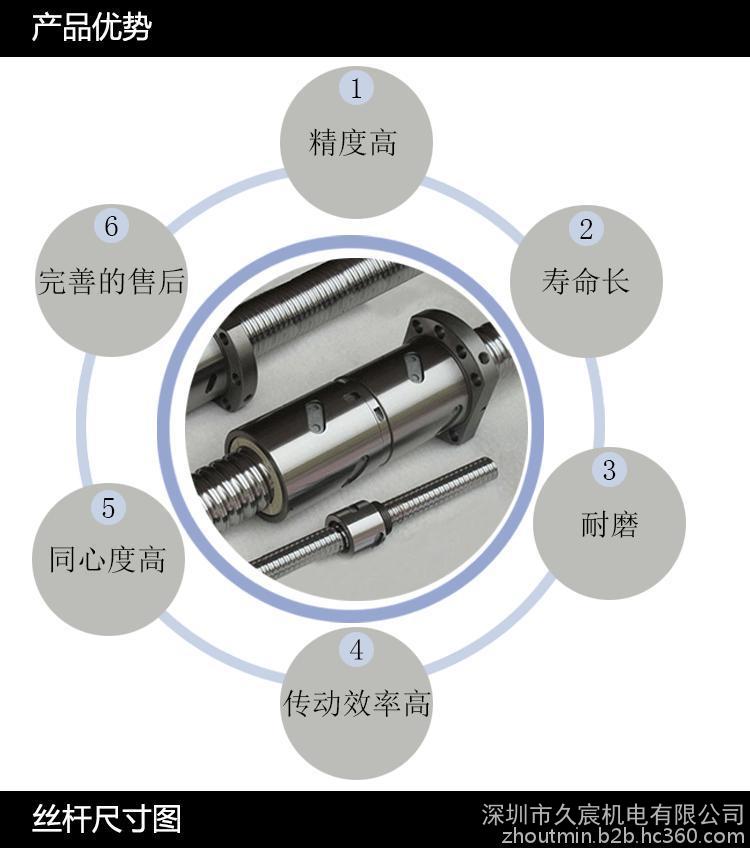 产品优势

1
精度高

2
寿命长

3
耐磨

4
传动效率高

5
同心度高

6
完善的售后

丝杆尺寸图

深圳市久宸机电有限公司
zhoutmin.b2b.hc360.com