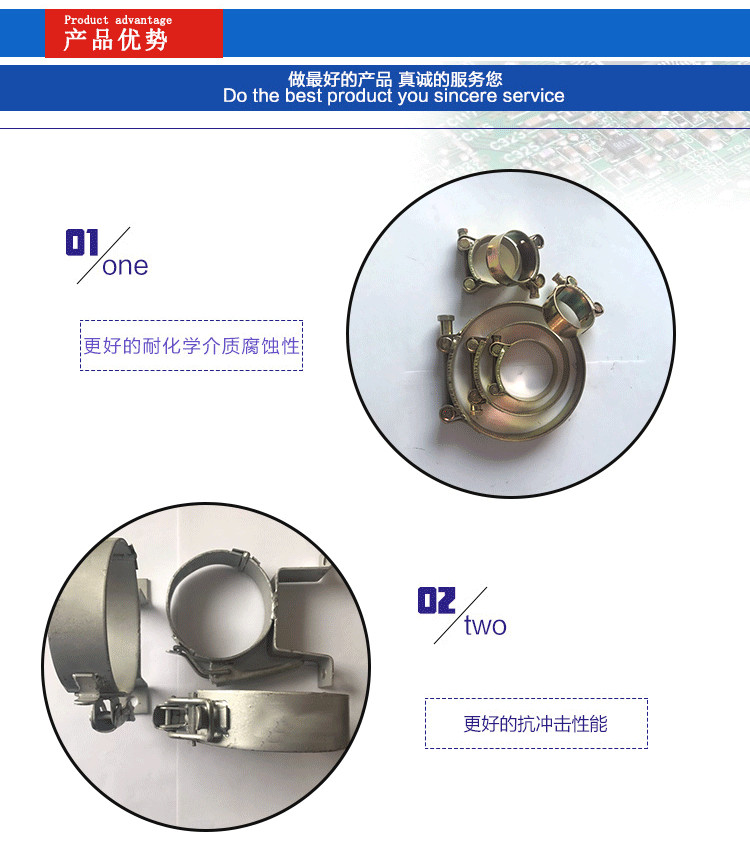 Product advantage
产品优势

做最好的产品 真诚的服务您
Do the best product you sincere service

01
one

更好的耐化学介质腐蚀性

02
two

更好的抗冲击性能