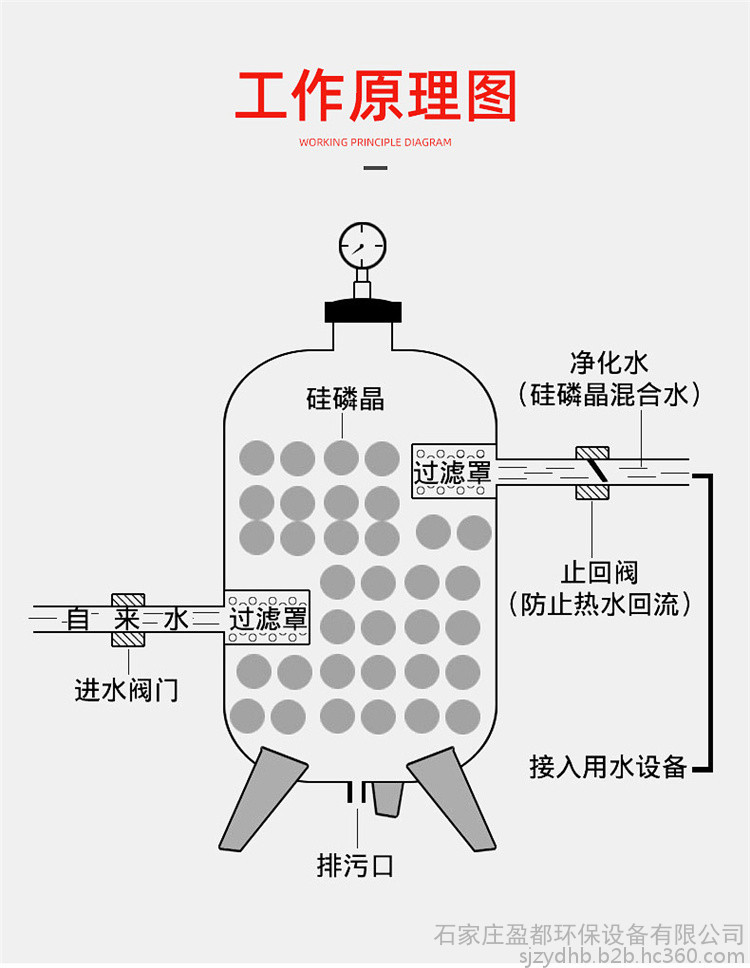 工作原理图
WORKING PRINCIPLE DIAGRAM

硅磷晶

净化水
（硅磷晶混合水）

过滤罩

止回阀
（防止热水回流）

自 来 水

过滤罩

进水阀门

接入用水设备

排污口

石家庄盈都环保设备有限公司
sjzydhb.b2b.hc360.com