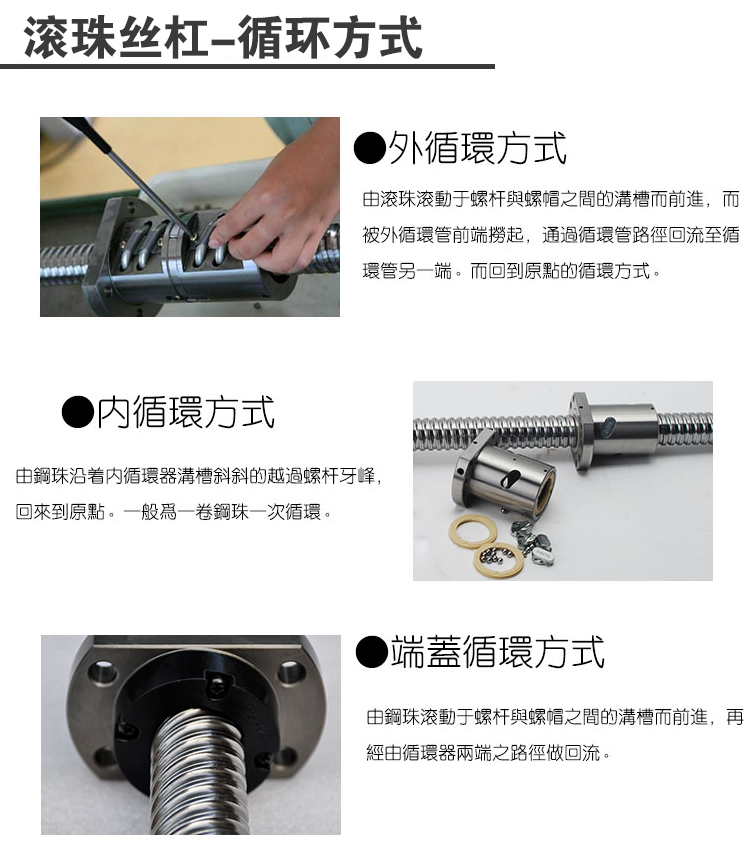 滚珠丝杠–循环方式

●外循環方式

由滚珠滚動于螺杆與螺帽之間的溝槽而前進，而被外循環管前端撈起，通過循環管路徑回流至循環管另一端。而回到原點的循環方式。

●内循環方式

由鋼珠沿着内循環器溝槽斜斜的越過螺杆牙峰，回來到原點。一般爲一卷鋼珠一次循環。

●端蓋循環方式

由鋼珠滚動于螺杆與螺帽之間的溝槽而前進，再經由循環器兩端之路徑做回流。