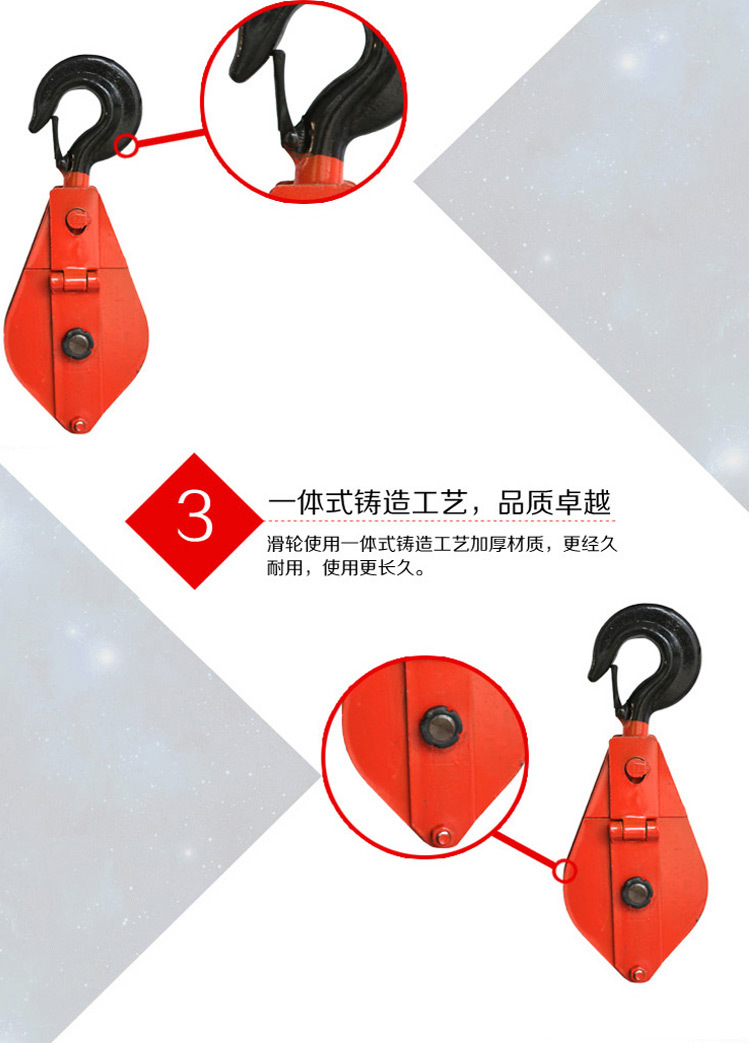 3

一体式铸造工艺，品质卓越

滑轮使用一体式铸造工艺加厚材质，更经久耐用，使用更长久。