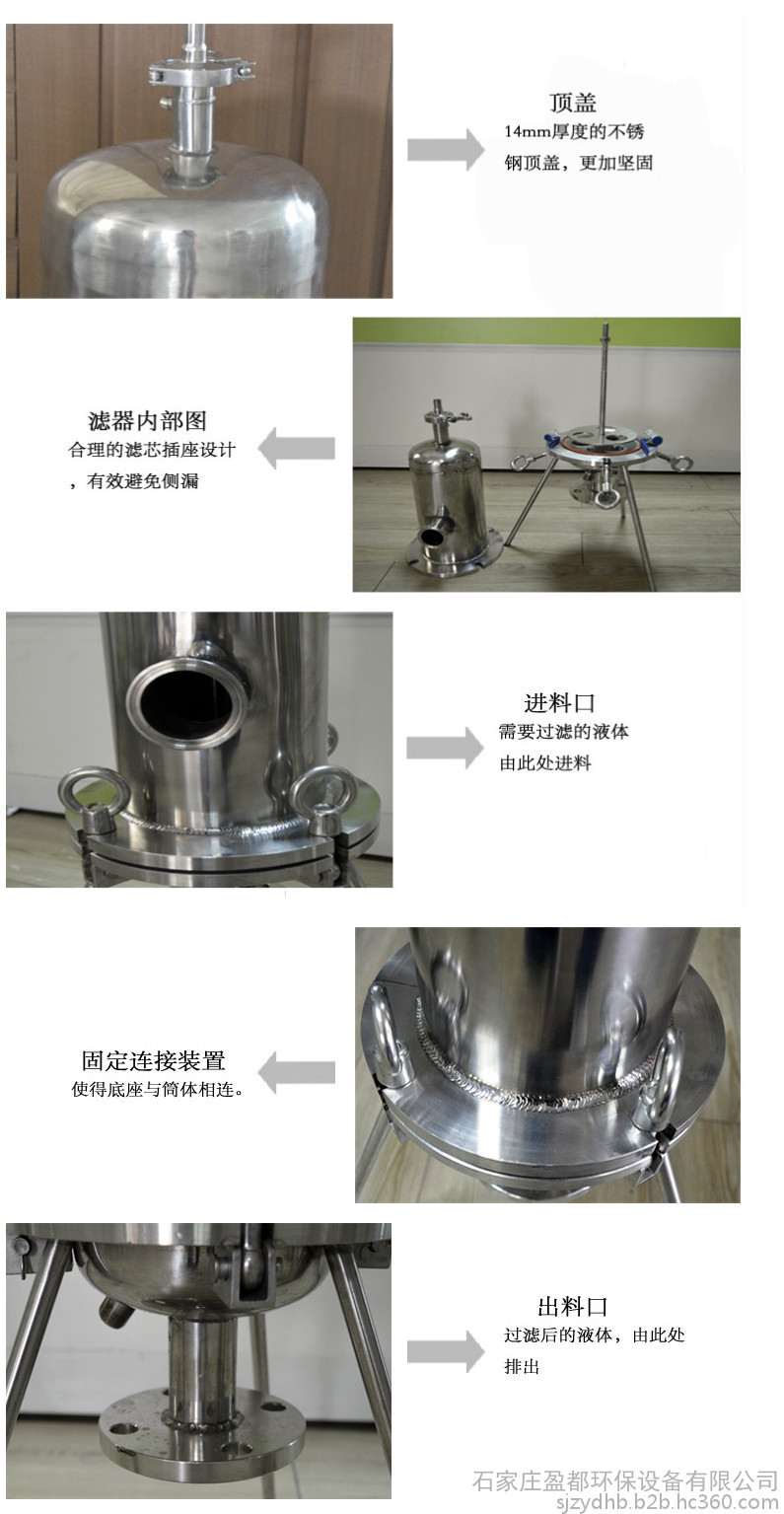 顶盖
14mm厚度的不锈钢顶盖，更加坚固

滤器内部图
合理的滤芯插座设计，有效避免侧漏

进料口
需要过滤的液体由此处进料

固定连接装置
使得底座与筒体相连。

出料口
过滤后的液体，由此处排出

石家庄盈都环保设备有限公司
sjzydhb.b2b.hc360.com