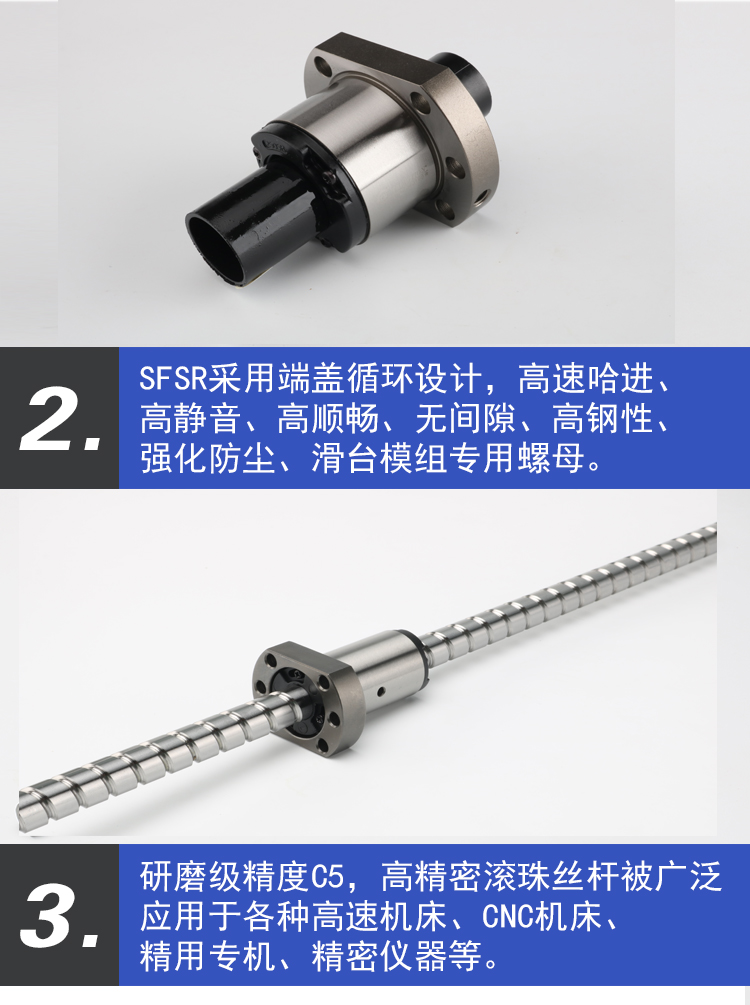 2.

SFSR采用端盖循环设计，高速哈进、高静音、高顺畅、无间隙、高钢性、强化防尘、滑台模组专用螺母。

3.

研磨级精度C5，高精密滚珠丝杆被广泛应用于各种高速机床、CNC机床、精用专机、精密仪器等。