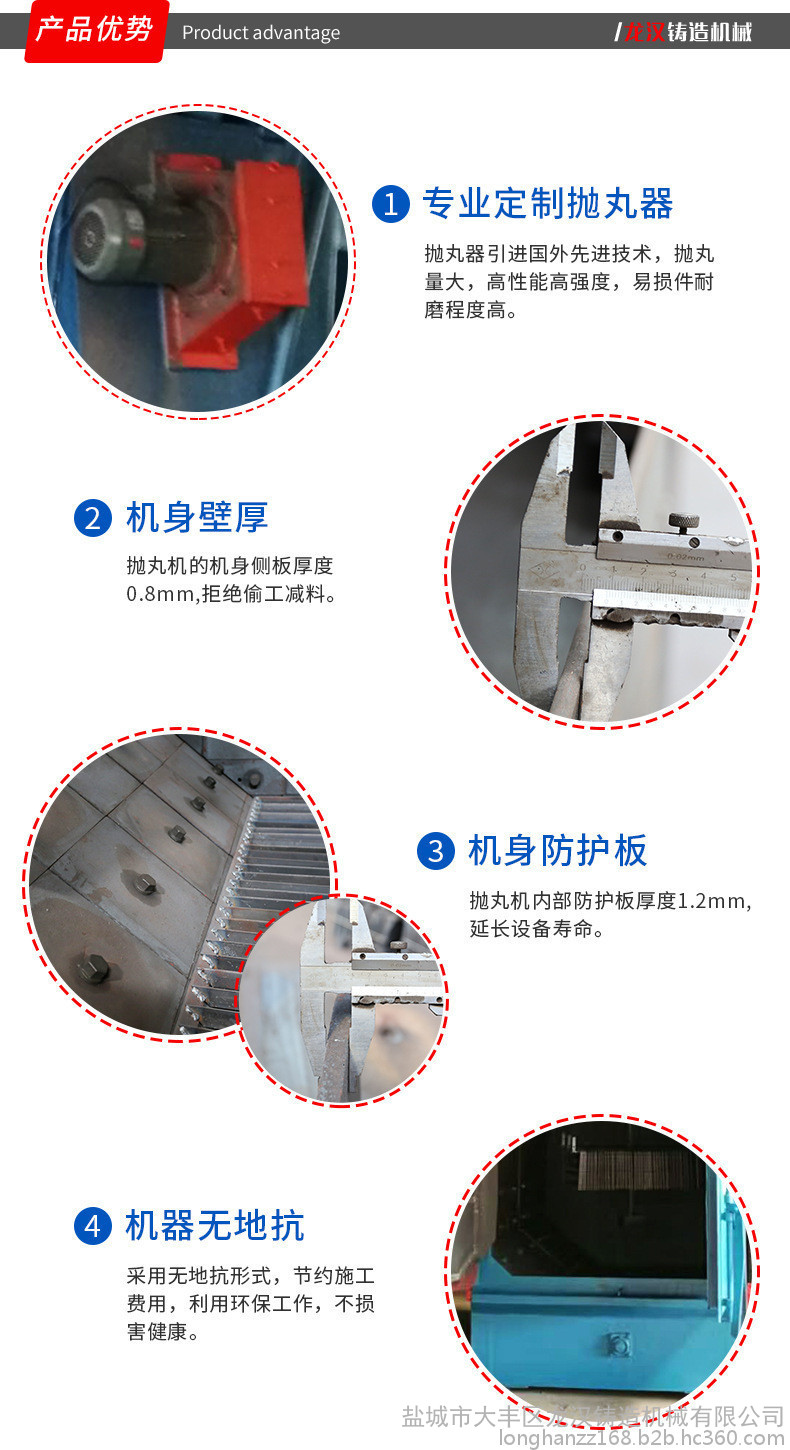 产品优势 Product advantage /龙汉铸造机械

1 专业定制抛丸器
抛丸器引进国外先进技术，抛丸量大，高性能高强度，易损件耐磨程度高。

2 机身壁厚
抛丸机的机身侧板厚度0.8mm,拒绝偷工减料。

0.02mm

3 机身防护板
抛丸机内部防护板厚度1.2mm,延长设备寿命。

4 机器无地抗
采用无地抗形式，节约施工费用，利用环保工作，不损害健康。

盐城市大丰区龙汉铸造机械有限公司
longhanzz168.b2b.hc360.com