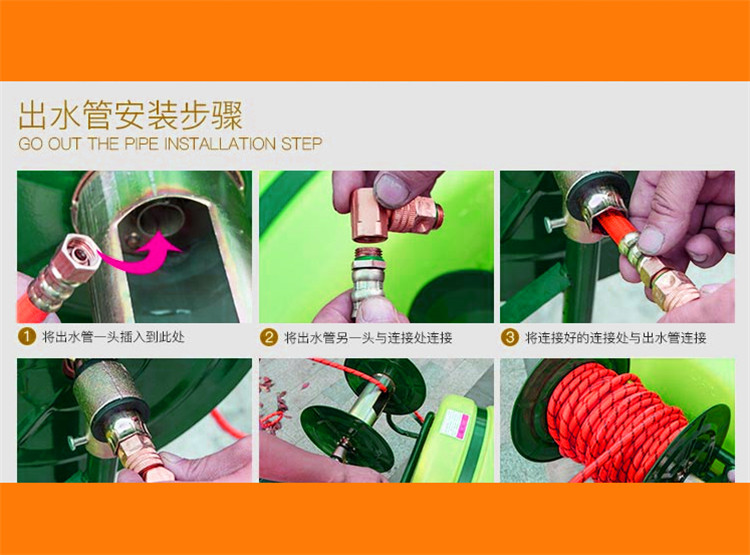 出水管安装步骤
GO OUT THE PIPE INSTALLATION STEP

1 将出水管一头插入到此处

2 将出水管另一头与连接处连接

3 将连接好的连接处与出水管连接