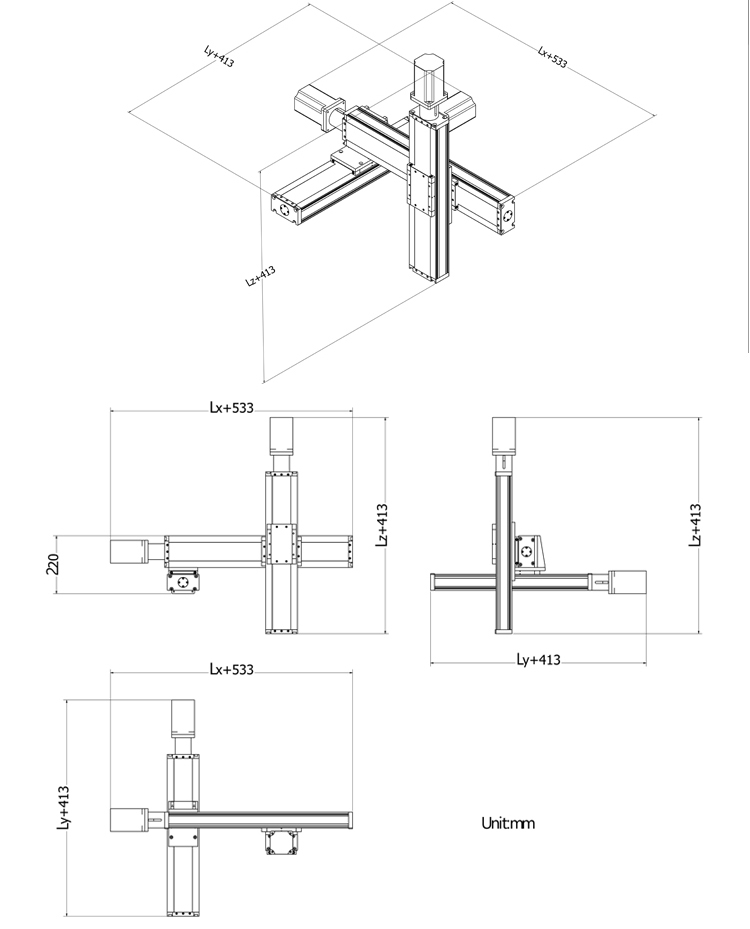 Ly+413

Lx+533

Lz+413

Lx+533

220

Lz+413

Lz+413

Ly+413

Lx+533

Ly+413

Unit:mm