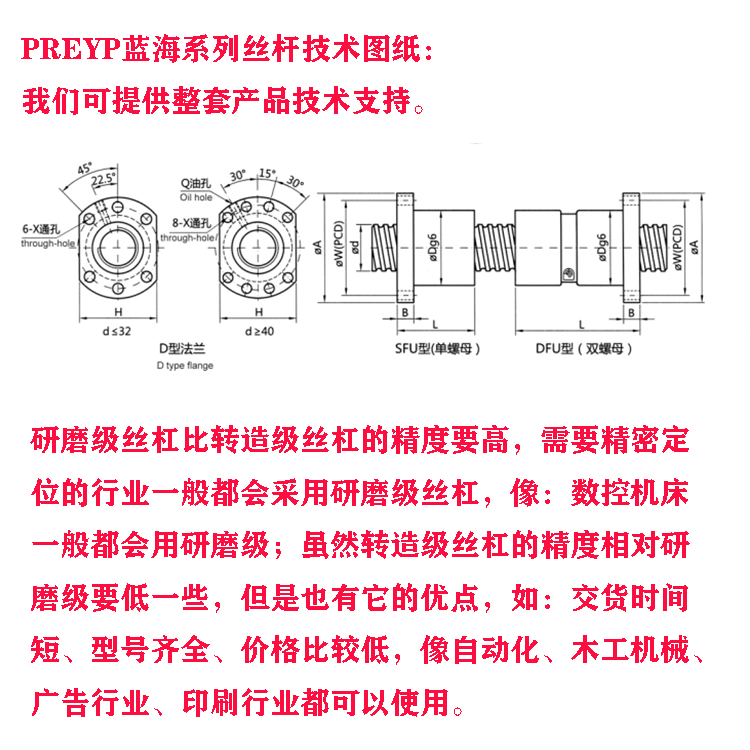 PREYP蓝海系列丝杆技术图纸:
我们可提供整套产品技术支持。

45°
22.5°
6-X通孔
through-hole
H
d ≤32

Q油孔
Oil hole
30°
15°
30°
8-X通孔
through-hole
H
d ≥40

D型法兰
D type flange

øA
øW(PCD)
ød
øDg6
B
L
SFU型(单螺母)

øDg6
øW(PCD)
øA
L
B
DFU型(双螺母)

研磨级丝杠比转造级丝杠的精度要高，需要精密定位的行业一般都会采用研磨级丝杠，像：数控机床一般都会用研磨级；虽然转造级丝杠的精度相对研磨级要低一些，但是也有它的优点，如：交货时间短、型号齐全、价格比较低，像自动化、木工机械、广告行业、印刷行业都可以使用。