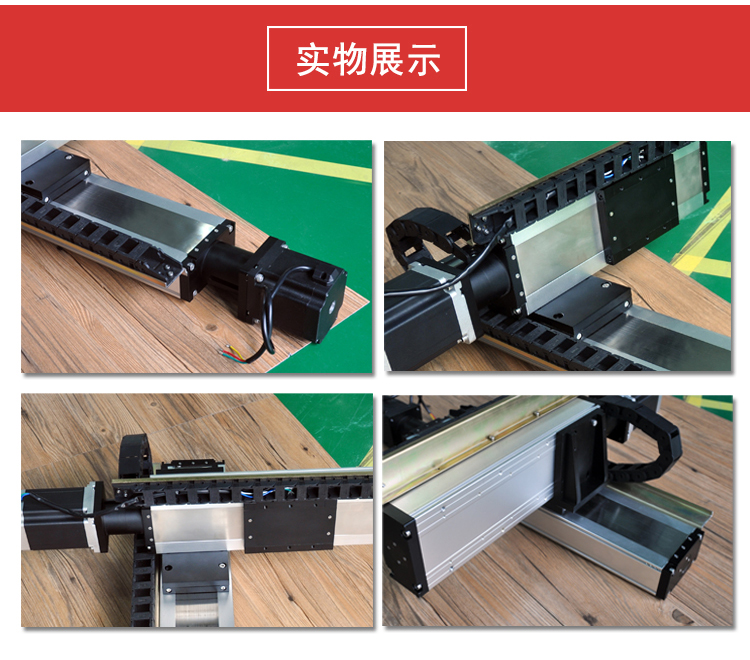 实物展示