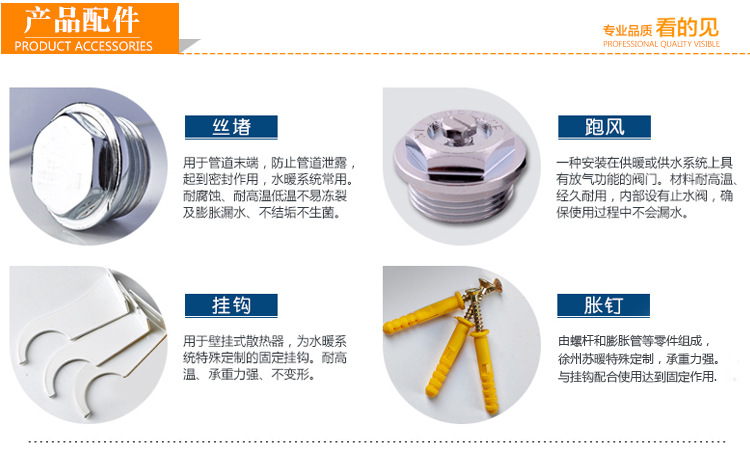 产品配件
PRODUCT ACCESSORIES

专业品质 看的见
PROFESSIONAL QUALITY VISIBLE

丝堵

用于管道末端，防止管道泄露，起到密封作用，水暖系统常用。耐腐蚀、耐高温低温不易冻裂及膨胀漏水、不结垢不生菌。

跑风

一种安装在供暖或供水系统上具有放气功能的阀门。材料耐高温、经久耐用，内部设有止水阀，确保使用过程中不会漏水。

挂钩

用于壁挂式散热器，为水暖系统特殊定制的固定挂钩。耐高温、承重力强、不变形。

胀钉

由螺杆和膨胀管等零件组成，徐州苏暖特殊定制，承重力强。与挂钩配合使用达到固定作用.