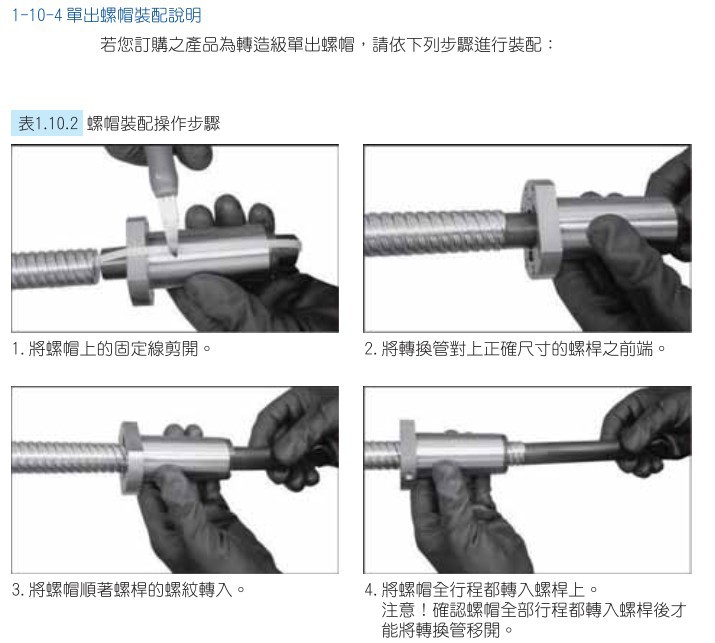 1-10-4 單出螺帽裝配說明

若您訂購之產品為轉造級單出螺帽，請依下列步驟進行裝配：

表1.10.2 螺帽裝配操作步驟

1. 將螺帽上的固定線剪開。

2. 將轉換管對上正確尺寸的螺桿之前端。

3. 將螺帽順著螺桿的螺紋轉入。

4. 將螺帽全行程都轉入螺桿上。
注意！確認螺帽全部行程都轉入螺桿後才能將轉換管移開。