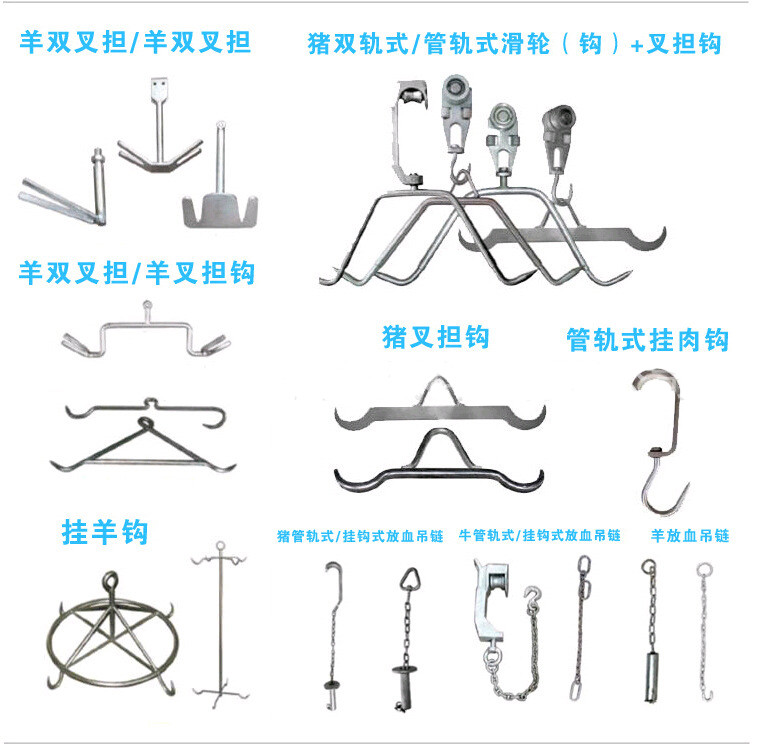 羊双叉担/羊双叉担

猪双轨式/管轨式滑轮（钩）+叉担钩

羊双叉担/羊叉担钩

猪叉担钩

管轨式挂肉钩

挂羊钩

猪管轨式/挂钩式放血吊链

牛管轨式/挂钩式放血吊链

羊放血吊链