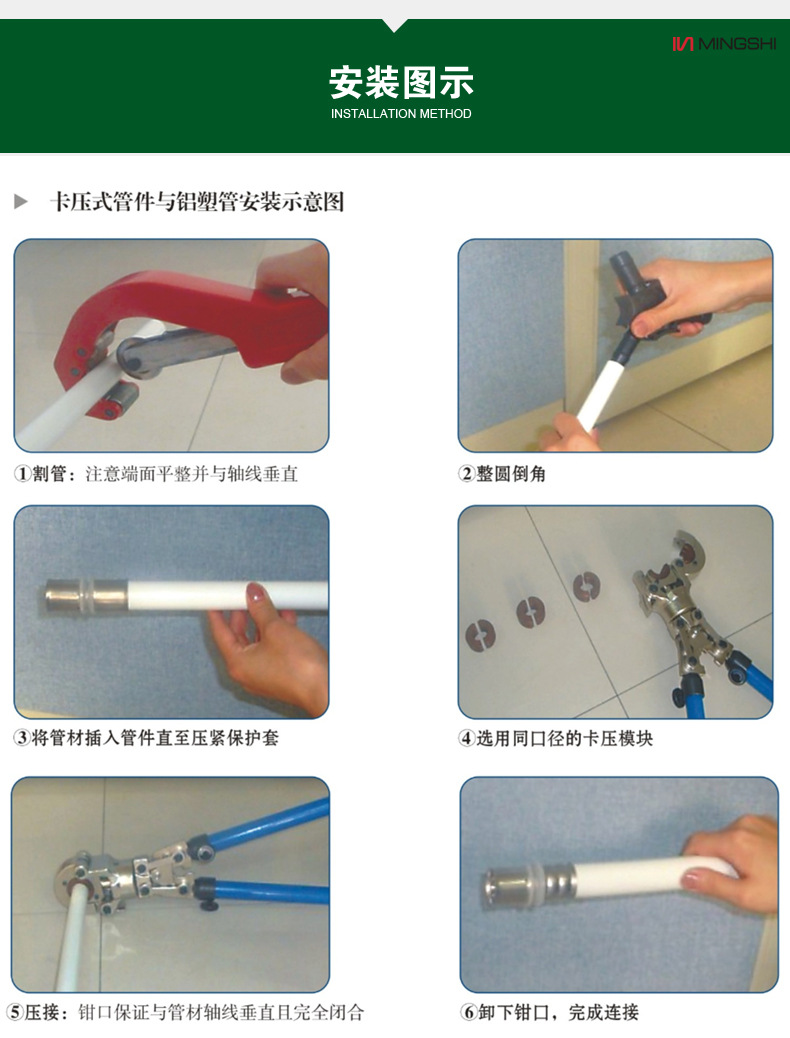 MINGSHI

安装图示
INSTALLATION METHOD

卡压式管件与铝塑管安装示意图

①割管：注意端面平整并与轴线垂直

②整圆倒角

③将管材插入管件直至压紧保护套

④选用同口径的卡压模块

⑤压接：钳口保证与管材轴线垂直且完全闭合

⑥卸下钳口，完成连接