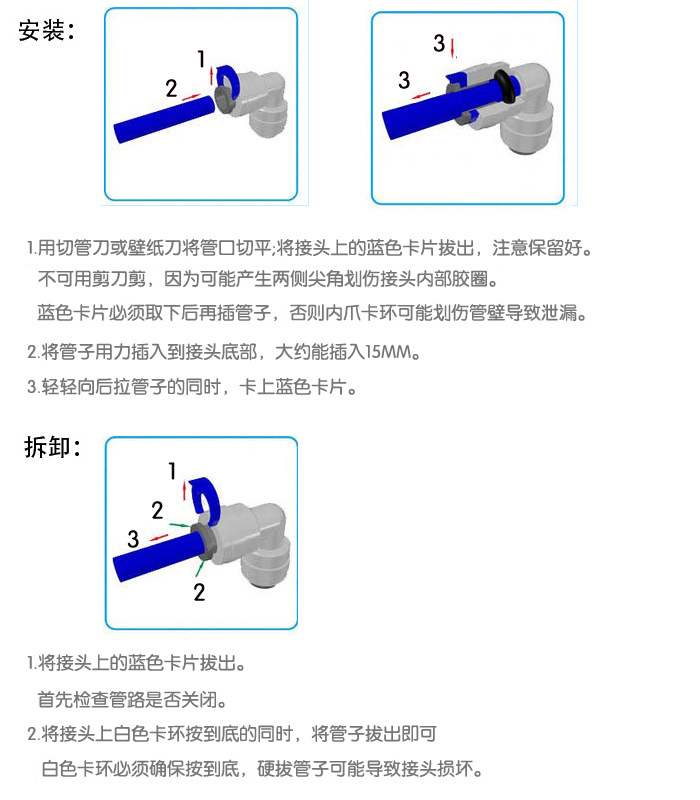 安装：

1
2

3
3

1.用切管刀或壁纸刀将管口切平;将接头上的蓝色卡片拔出，注意保留好。
不可用剪刀剪，因为可能产生两侧尖角划伤接头内部胶圈。
蓝色卡片必须取下后再插管子，否则内爪卡环可能划伤管壁导致泄漏。

2.将管子用力插入到接头底部，大约能插入15MM。

3.轻轻向后拉管子的同时，卡上蓝色卡片。

拆卸：

1
2
3
2

1.将接头上的蓝色卡片拔出。
首先检查管路是否关闭。

2.将接头上白色卡环按到底的同时，将管子拔出即可
白色卡环必须确保按到底，硬拔管子可能导致接头损坏。