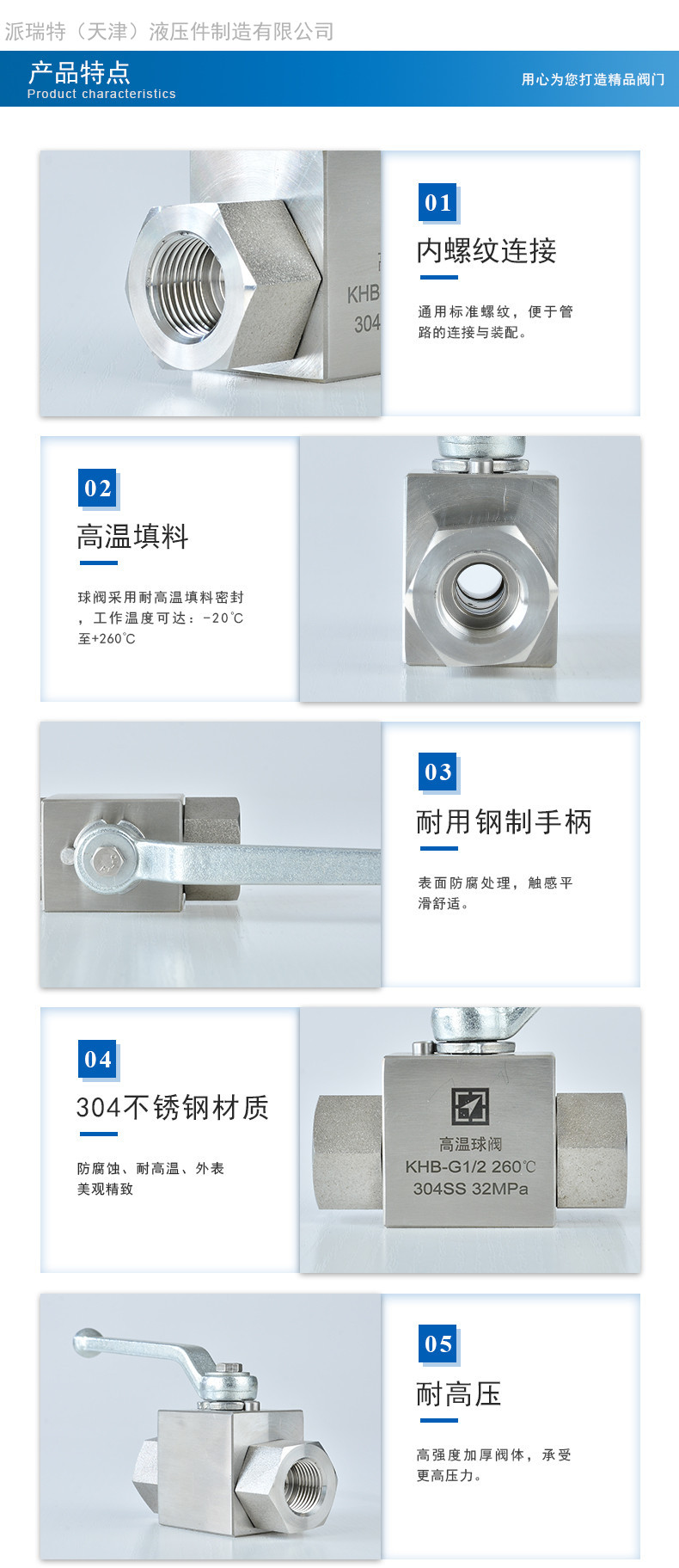 派瑞特（天津）液压件制造有限公司

产品特点
Product characteristics

用心为您打造精品阀门

KHB
304

01
内螺纹连接
通用标准螺纹，便于管路的连接与装配。

02
高温填料
球阀采用耐高温填料密封，工作温度可达：-20℃至+260℃

03
耐用钢制手柄
表面防腐处理，触感平滑舒适。

04
304不锈钢材质
防腐蚀、耐高温、外表美观精致

高温球阀
KHB-G1/2 260℃
304SS 32MPa

05
耐高压
高强度加厚阀体，承受更高压力。