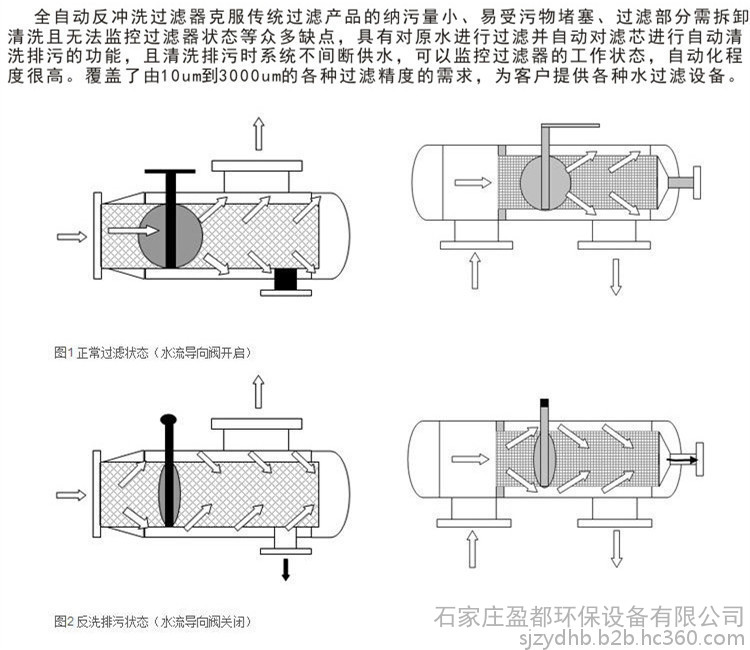 全自动反冲洗过滤器克服传统过滤产品的纳污量小、易受污物堵塞、过滤部分需拆卸清洗且无法监控过滤器状态等众多缺点，具有对原水进行过滤并自动对滤芯进行自动清洗排污的功能，且清洗排污时系统不间断供水，可以监控过滤器的工作状态，自动化程度很高。覆盖了由10um到3000um的各种过滤精度的需求，为客户提供各种水过滤设备。

图1 正常过滤状态（水流导向阀开启）

图2 反洗排污状态（水流导向阀关闭）

石家庄盈都环保设备有限公司
sjzydhb.b2b.hc360.com