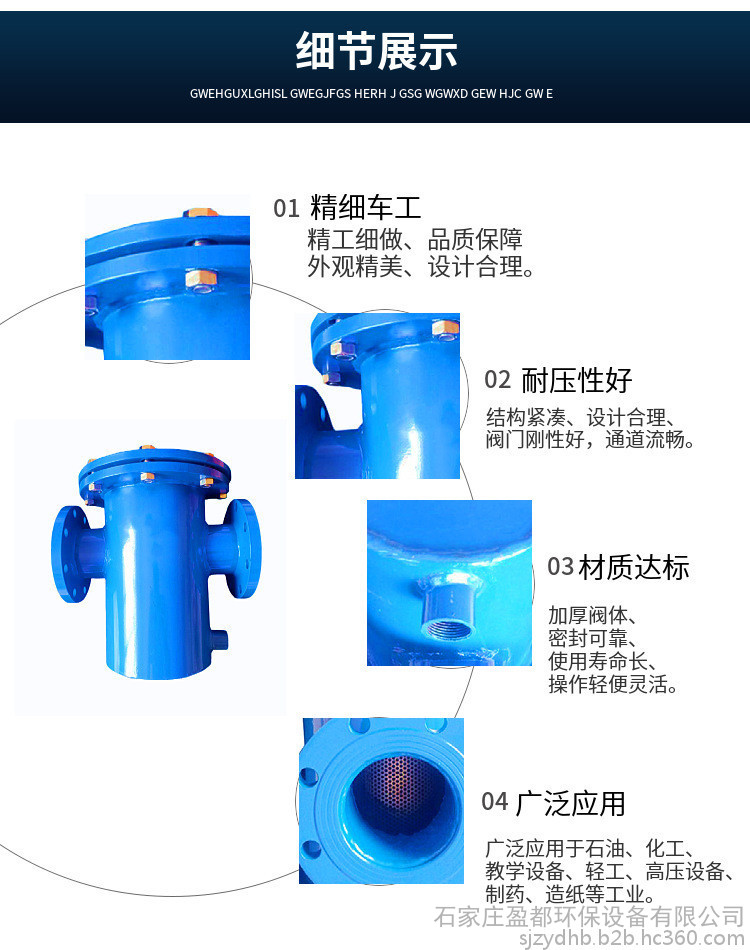 细节展示

GWEHGUXLGHISL GWEGJFGS HERH J GSG WGWXD GEW HJC GW E

01 精细车工

精工细做、品质保障
外观精美、设计合理。

02 耐压性好

结构紧凑、设计合理、
阀门刚性好，通道流畅。

03 材质达标

加厚阀体、
密封可靠、
使用寿命长、
操作轻便灵活。

04 广泛应用

广泛应用于石油、化工、
教学设备、轻工、高压设备、
制药、造纸等工业。

石家庄盈都环保设备有限公司
sjzydhb.b2b.hc360.com