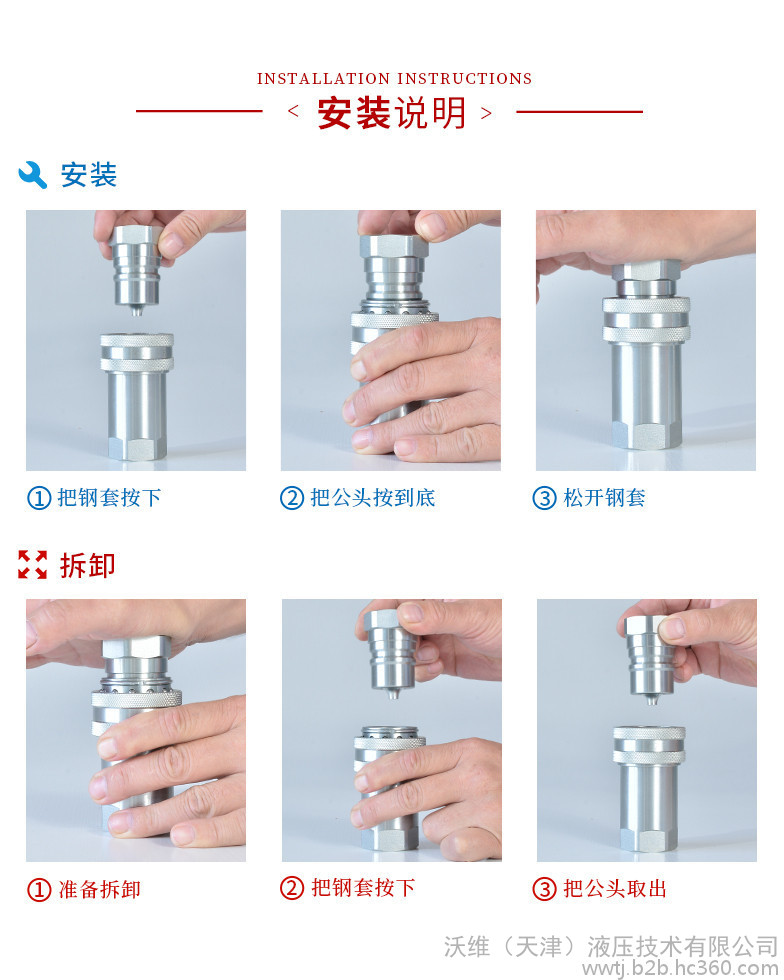 INSTALLATION INSTRUCTIONS

< 安装说明 >

安装

① 把钢套按下

② 把公头按到底

③ 松开钢套

拆卸

① 准备拆卸

② 把钢套按下

③ 把公头取出

沃维（天津）液压技术有限公司
wwtj.b2b.hc360.com