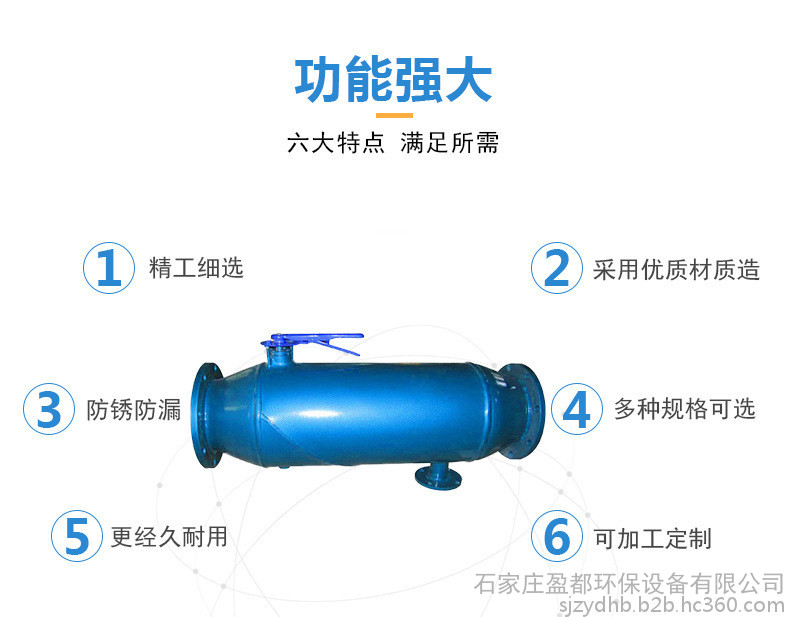 功能强大

六大特点 满足所需

1 精工细选

2 采用优质材质造

3 防锈防漏

4 多种规格可选

5 更经久耐用

6 可加工定制

石家庄盈都环保设备有限公司
sjzydhb.b2b.hc360.com