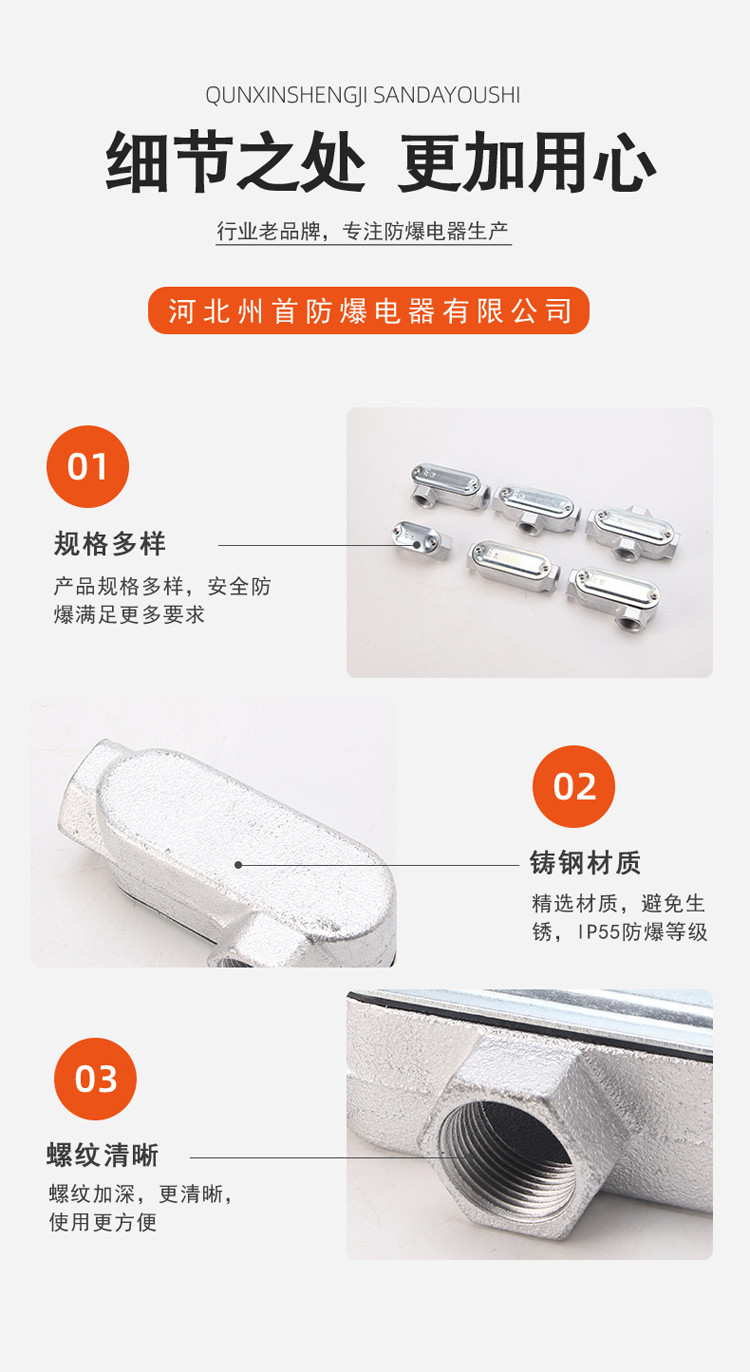 QUNXINSHENGJI SANDAYOUSHI

细节之处 更加用心

行业老品牌，专注防爆电器生产

河北州首防爆电器有限公司

01

规格多样

产品规格多样，安全防爆满足更多要求

02

铸钢材质

精选材质，避免生锈，IP55防爆等级

03

螺纹清晰

螺纹加深，更清晰，使用更方便