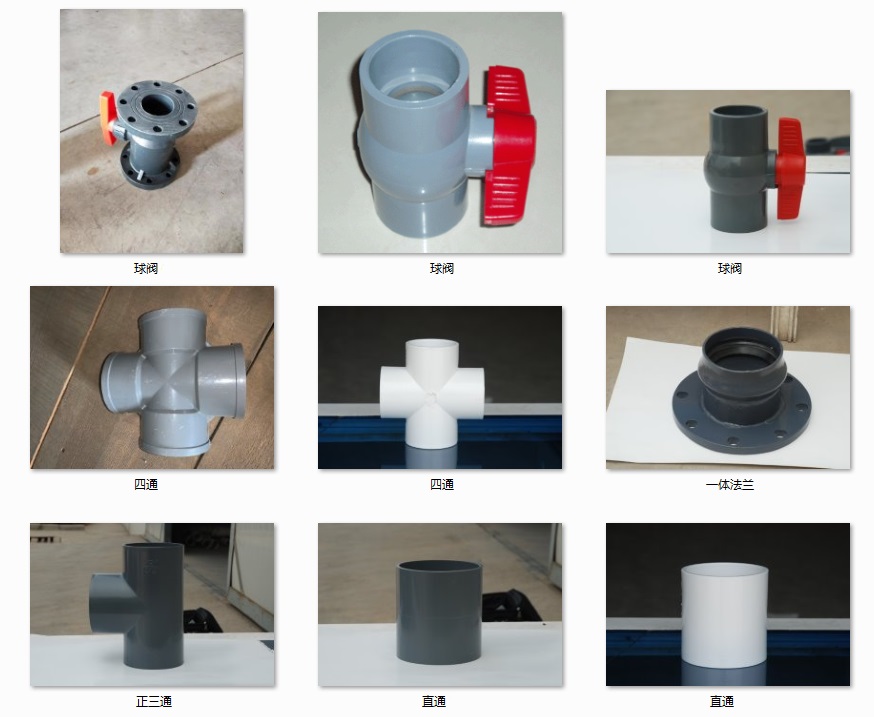 球阀

球阀

球阀

四通

四通

一体法兰

正三通

直通

直通